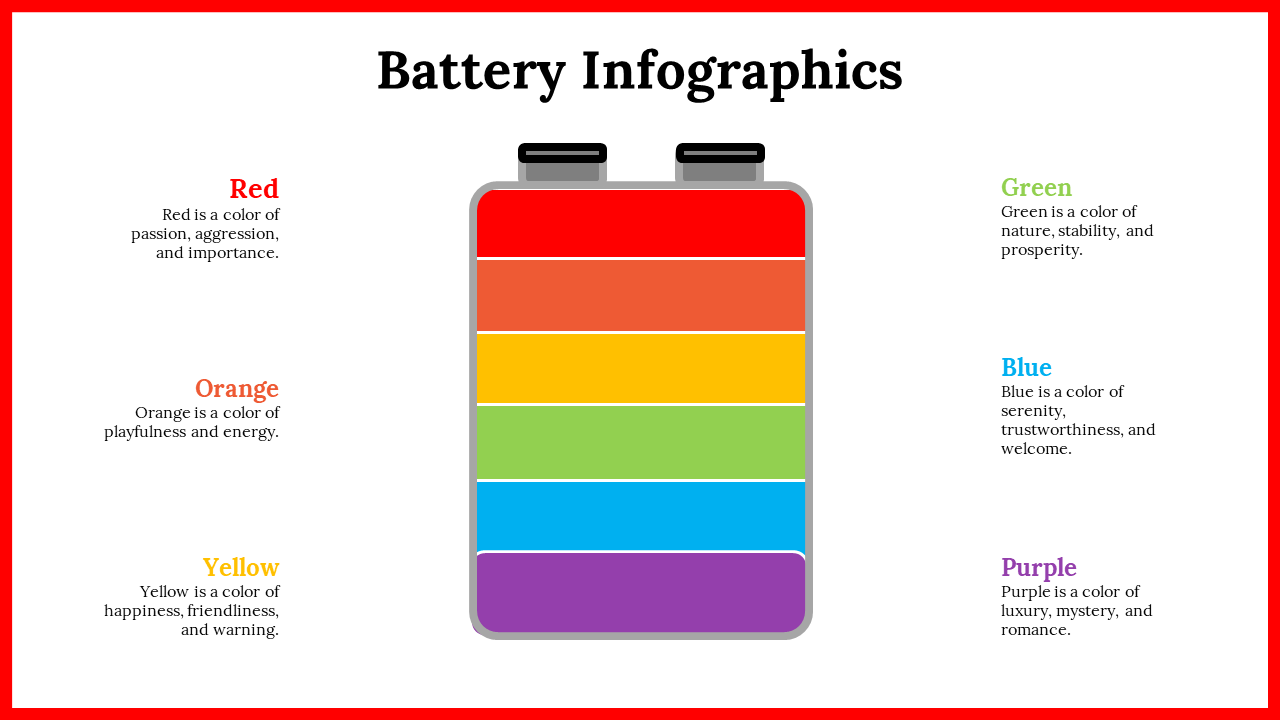 Battery Infographics

Red
Red is a color of passion, aggression, and importance.

Orange
Orange is a color of playfulness and energy.

Yellow
Yellow is a color of happiness, friendliness, and warning.

Green
Green is a color of nature, stability, and prosperity.

Blue
Blue is a color of serenity, trustworthiness, and welcome.

Purple
Purple is a color of luxury, mystery, and romance.