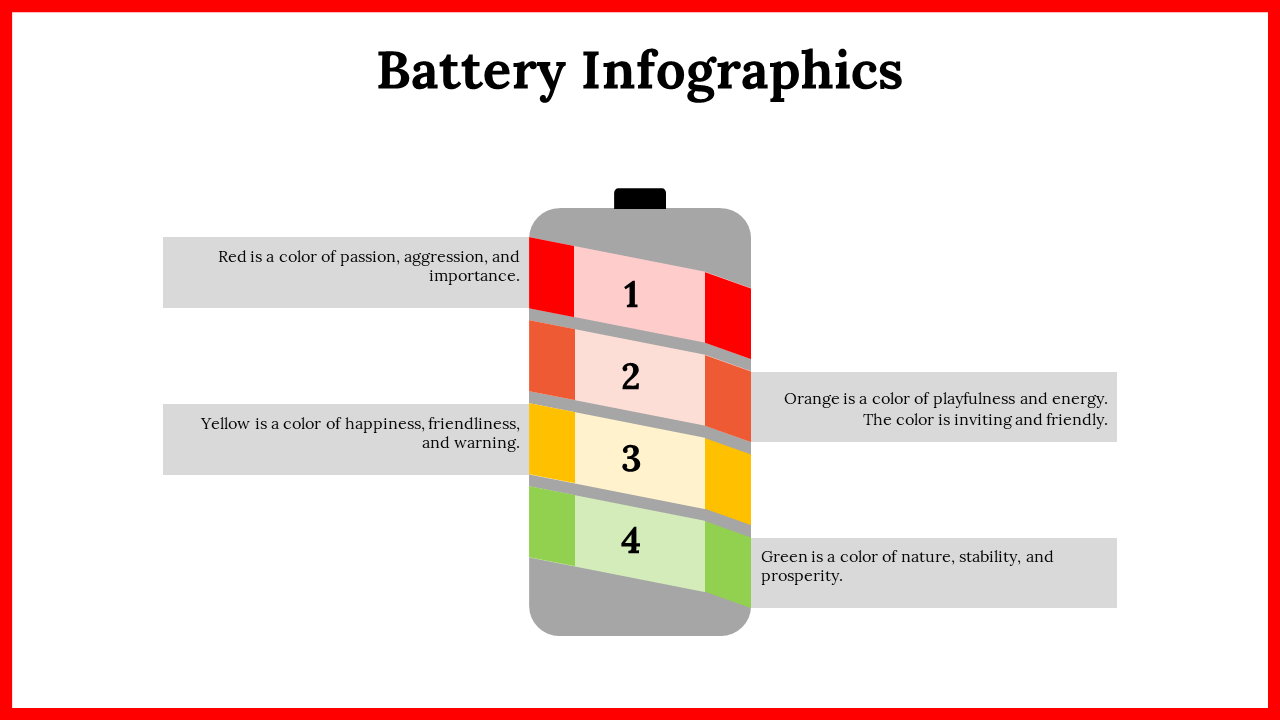 Battery Infographics

Red is a color of passion, aggression, and importance.

1

2

Orange is a color of playfulness and energy. The color is inviting and friendly.

Yellow is a color of happiness, friendliness, and warning.

3

4

Green is a color of nature, stability, and prosperity.