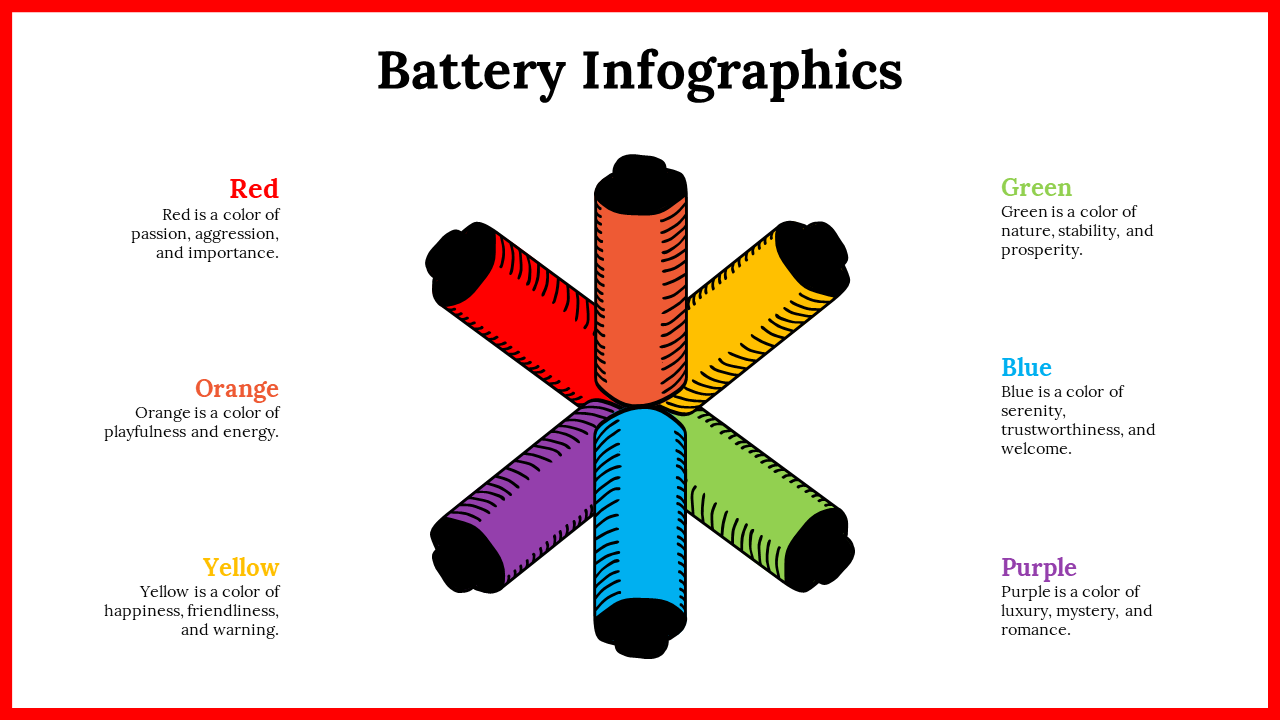 Battery Infographics

Red
Red is a color of passion, aggression, and importance.

Orange
Orange is a color of playfulness and energy.

Yellow
Yellow is a color of happiness, friendliness, and warning.

Green
Green is a color of nature, stability, and prosperity.

Blue
Blue is a color of serenity, trustworthiness, and welcome.

Purple
Purple is a color of luxury, mystery, and romance.