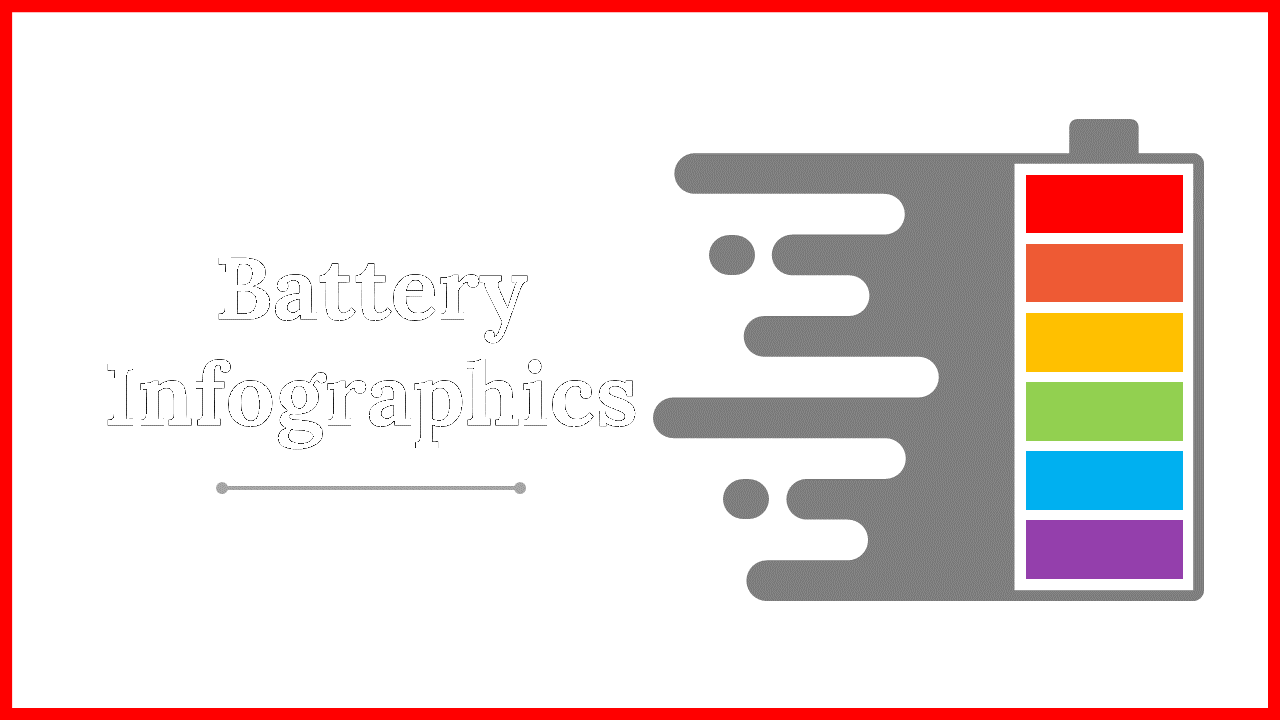 Battery Infographics