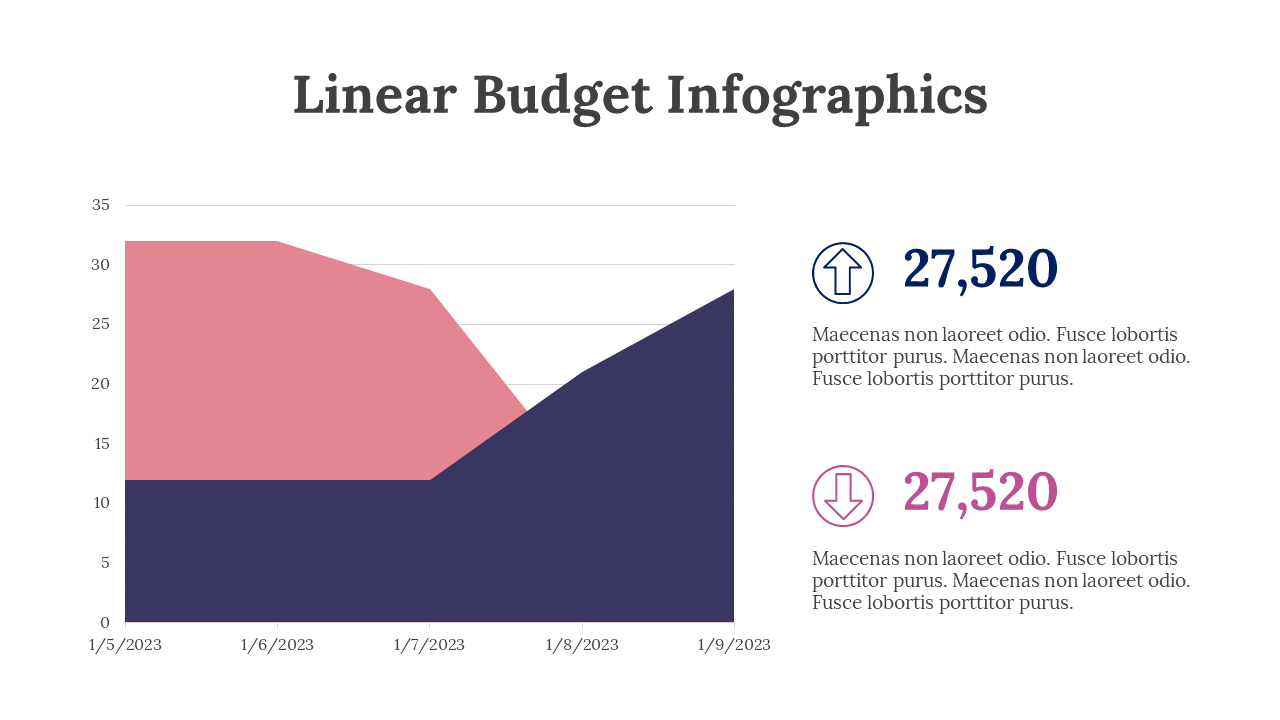 Linear Budget Infographics

35
30
25
20
15
10
5
0

1/5/2023
1/6/2023
1/7/2023
1/8/2023
1/9/2023

27,520

Maecenas non laoreet odio. Fusce lobortis porttitor purus. Maecenas non laoreet odio. Fusce lobortis porttitor purus.

27,520

Maecenas non laoreet odio. Fusce lobortis porttitor purus. Maecenas non laoreet odio. Fusce lobortis porttitor purus.