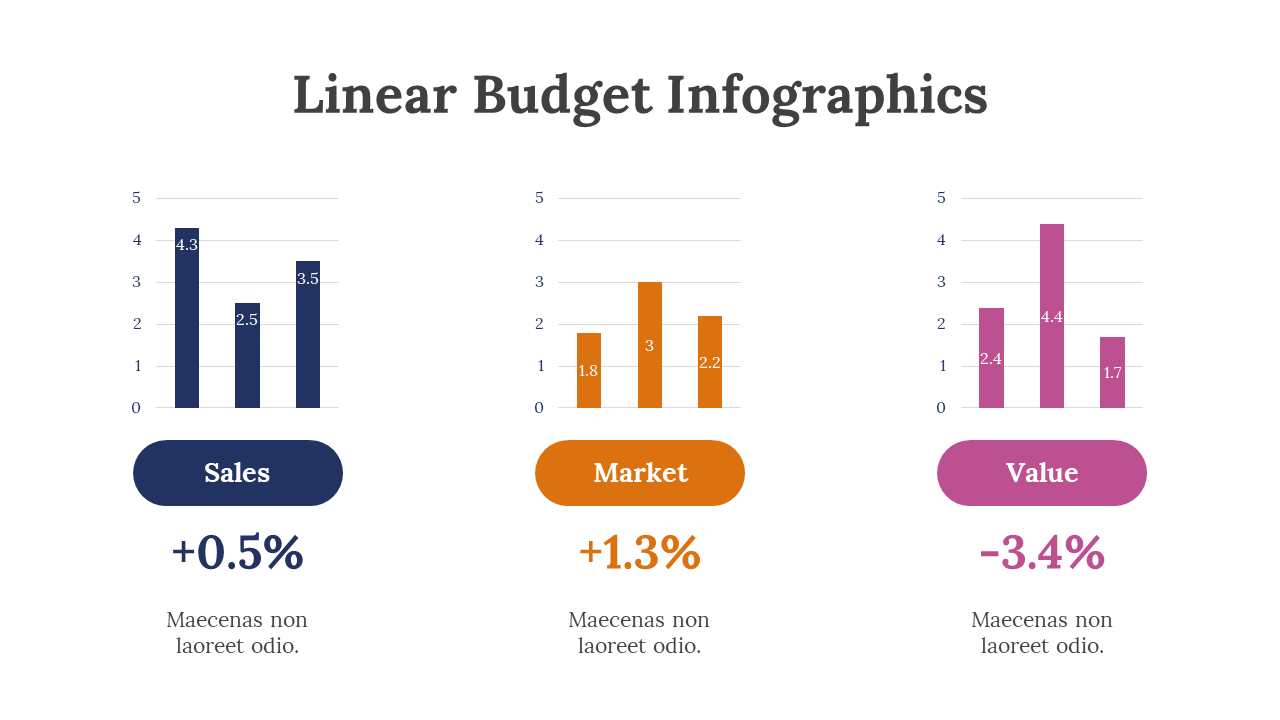 Linear Budget Infographics

5
4
3
2
1
0

4.3
2.5
3.5

Sales

+0.5%

Maecenas non laoreet odio.

5
4
3
2
1
0

1.8
3
2.2

Market

+1.3%

Maecenas non laoreet odio.

5
4
3
2
1
0

2.4
4.4
1.7

Value

-3.4%

Maecenas non laoreet odio.