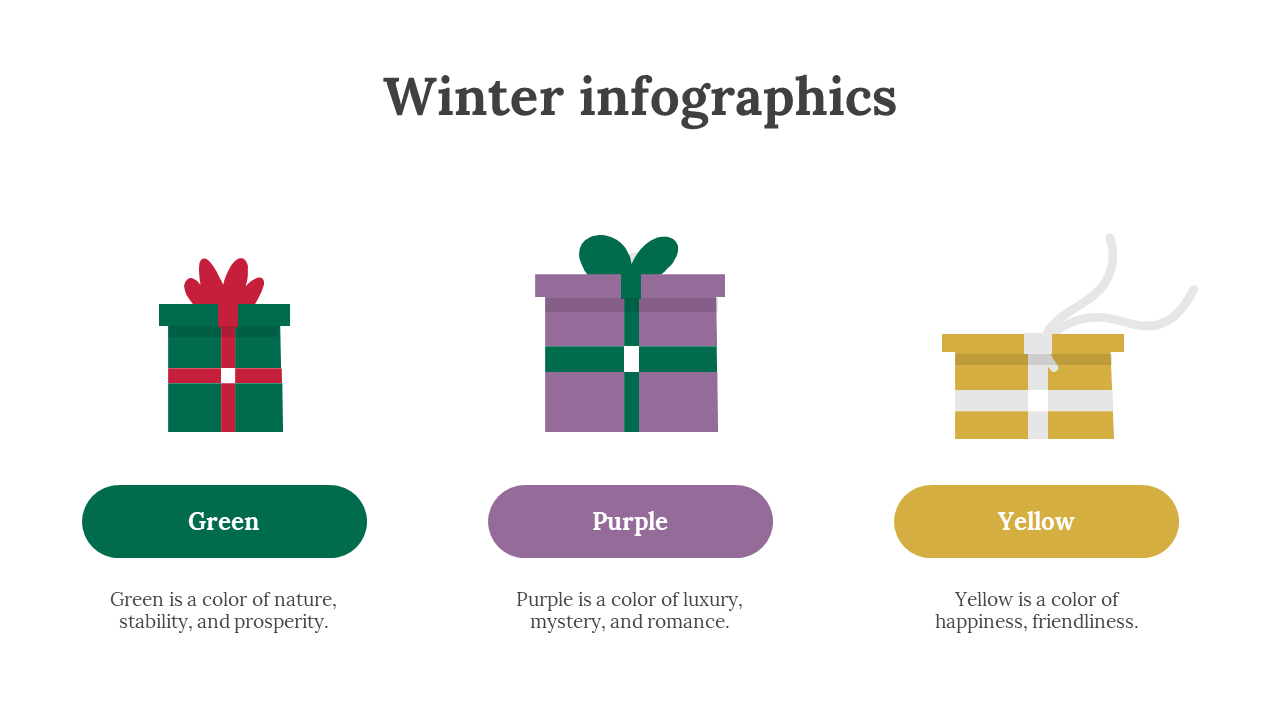 Winter infographics

Green

Green is a color of nature, stability, and prosperity.

Purple

Purple is a color of luxury, mystery, and romance.

Yellow

Yellow is a color of happiness, friendliness.