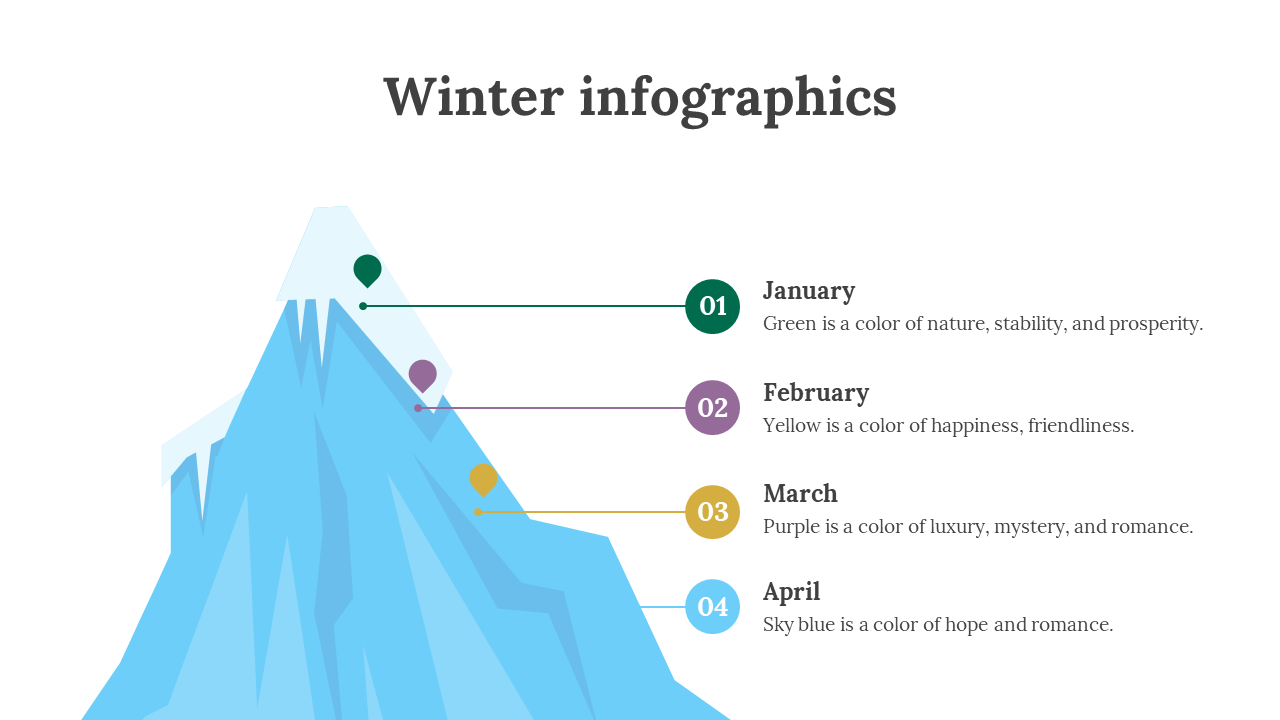 Winter infographics

01
January
Green is a color of nature, stability, and prosperity.

02
February
Yellow is a color of happiness, friendliness.

03
March
Purple is a color of luxury, mystery, and romance.

04
April
Sky blue is a color of hope and romance.