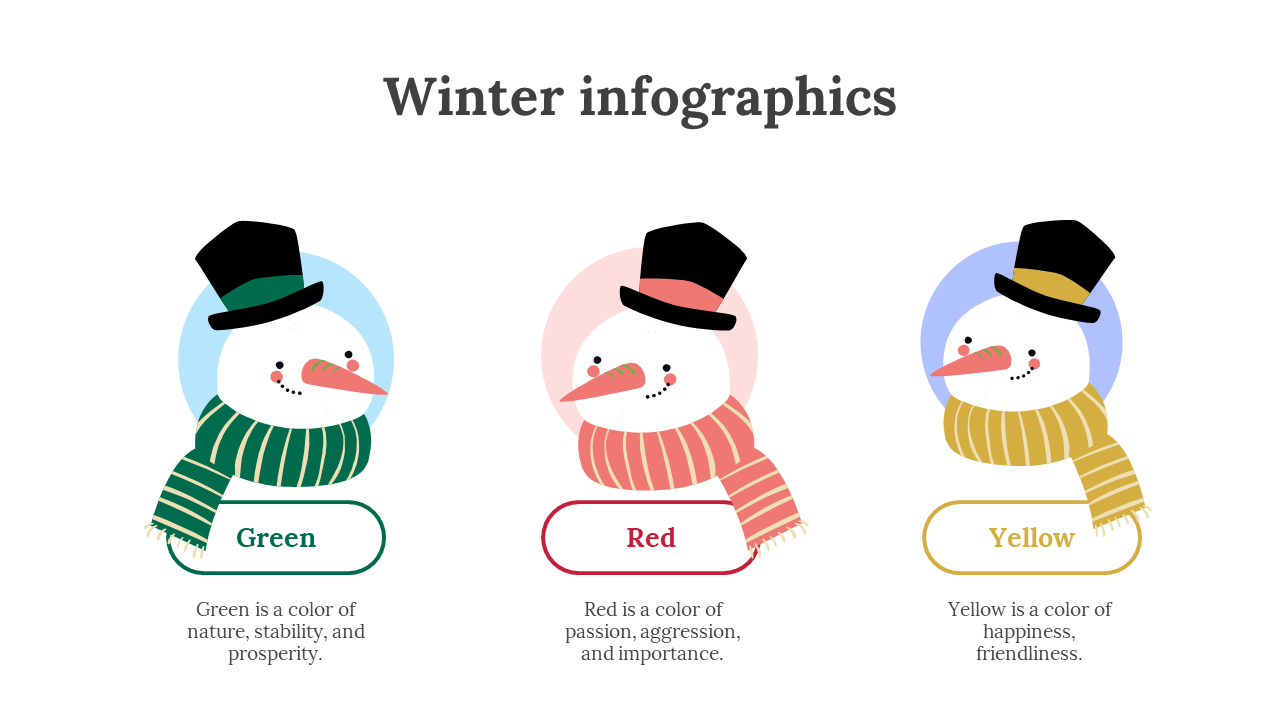 Winter infographics

Green

Green is a color of nature, stability, and prosperity.

Red

Red is a color of passion, aggression, and importance.

Yellow

Yellow is a color of happiness, friendliness.