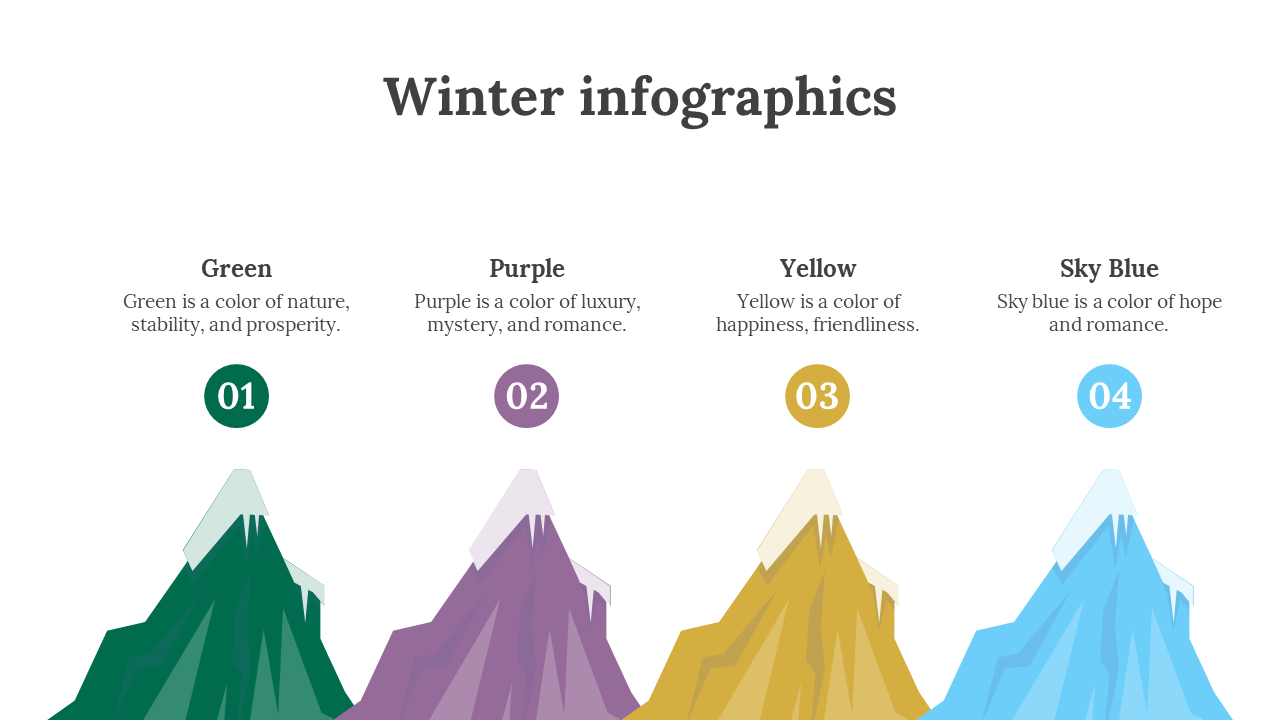 Winter infographics

Green
Green is a color of nature, stability, and prosperity.
01

Purple
Purple is a color of luxury, mystery, and romance.
02

Yellow
Yellow is a color of happiness, friendliness.
03

Sky Blue
Sky blue is a color of hope and romance.
04