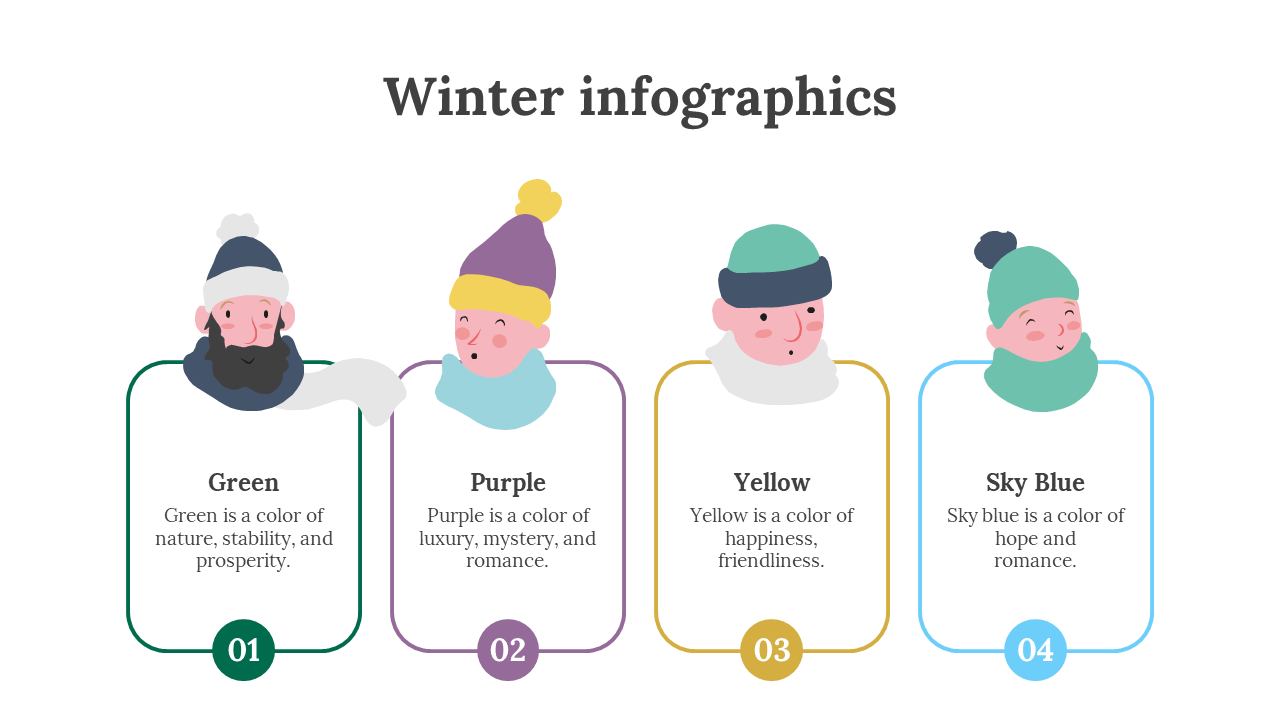 Winter infographics

Green
Green is a color of nature, stability, and prosperity.
01

Purple
Purple is a color of luxury, mystery, and romance.
02

Yellow
Yellow is a color of happiness, friendliness.
03

Sky Blue
Sky blue is a color of hope and romance.
04