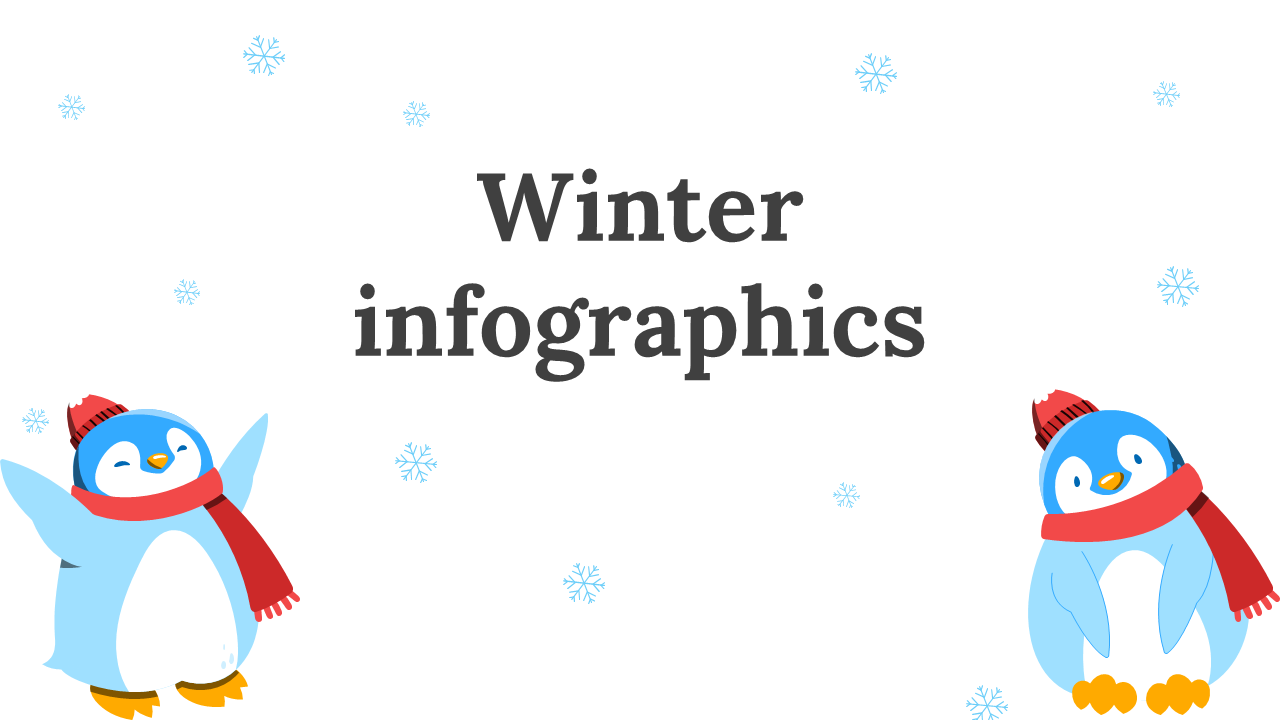 Winter infographics