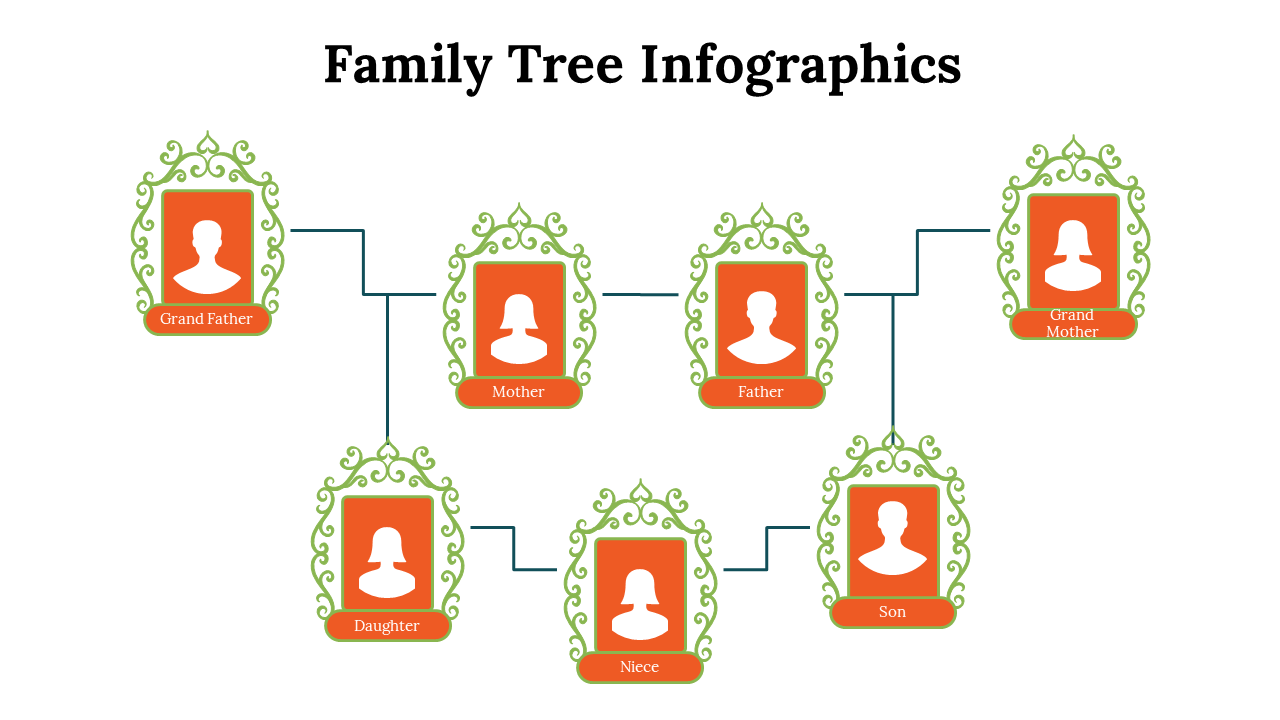 Family Tree Infographics

Grand Father

Mother

Father

Grand Mother

Daughter

Niece

Son