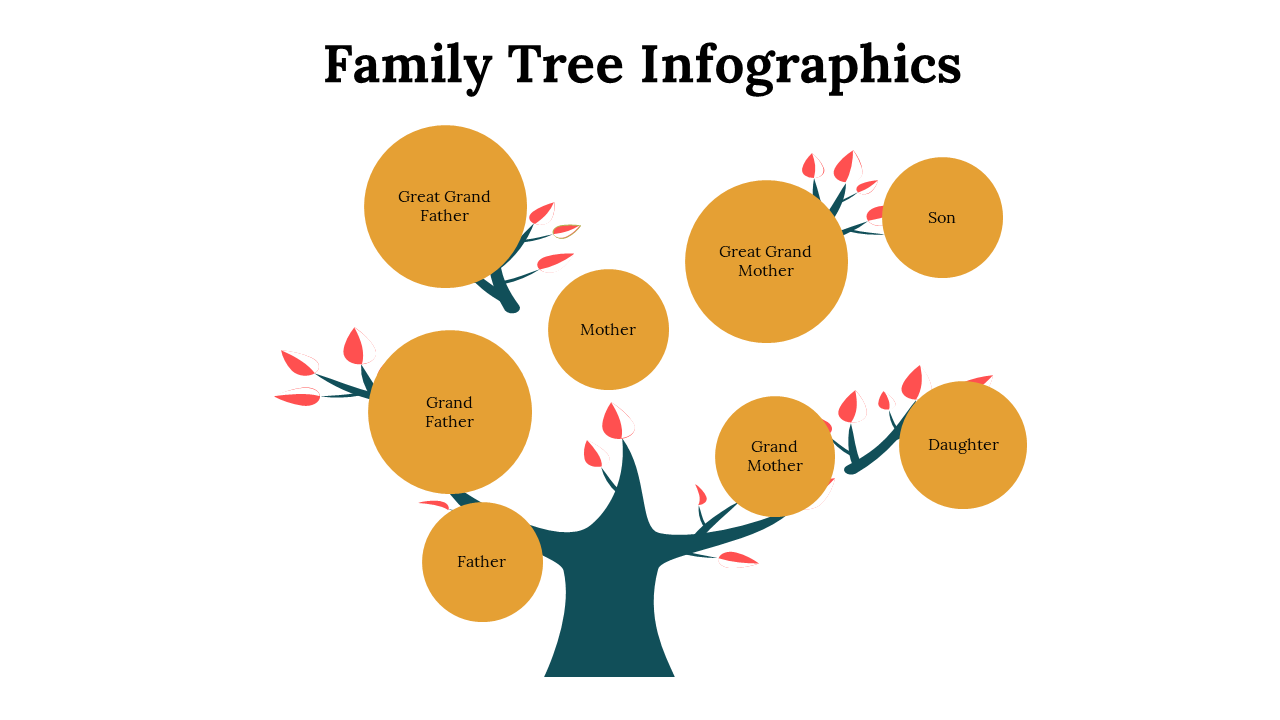 Family Tree Infographics

Great Grand Father

Great Grand Mother

Son

Mother

Grand Father

Grand Mother

Daughter

Father