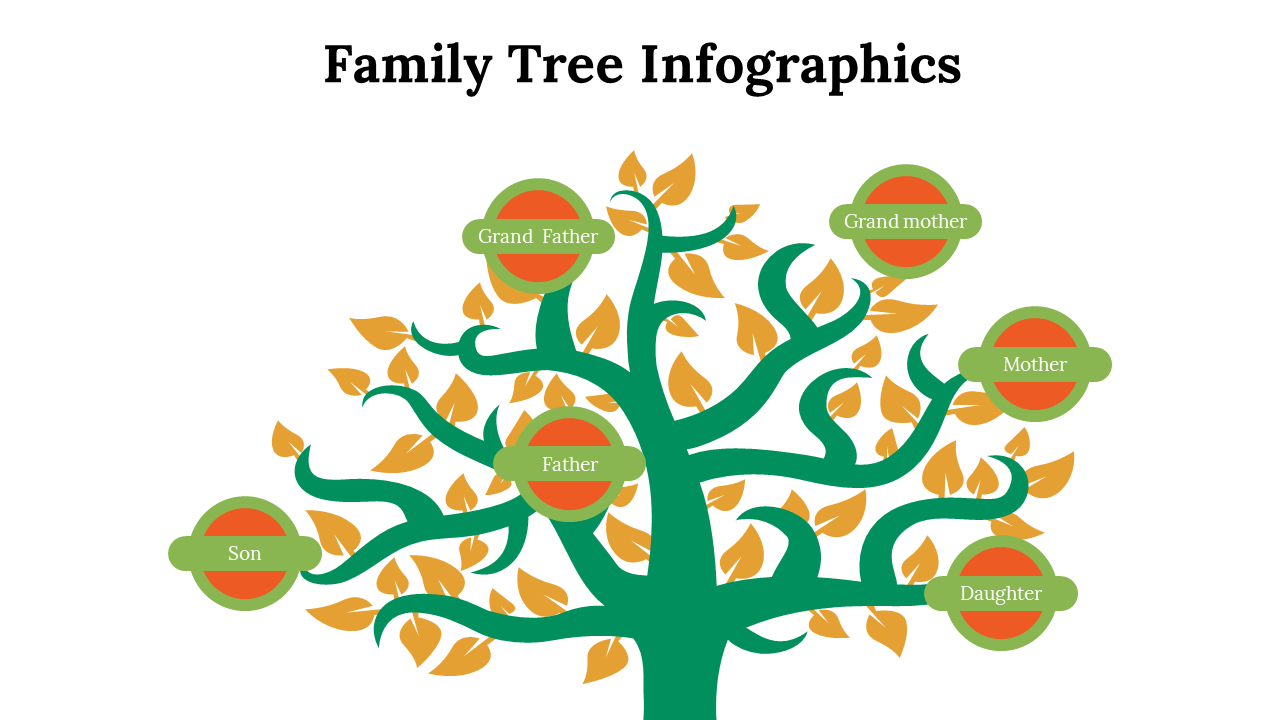 Family Tree Infographics

Grand Father

Grand mother

Mother

Father

Son

Daughter