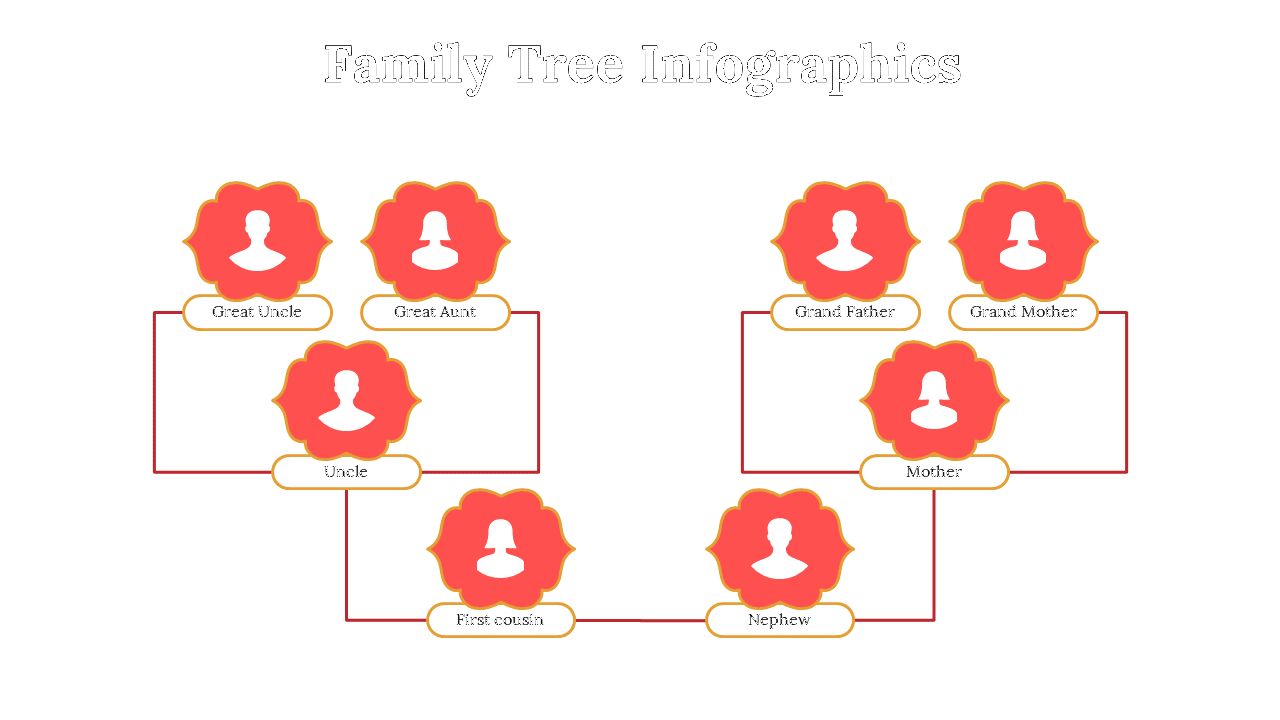 Family Tree Infographics

Great Uncle

Great Aunt

Grand Father

Grand Mother

Uncle

Mother

First cousin

Nephew