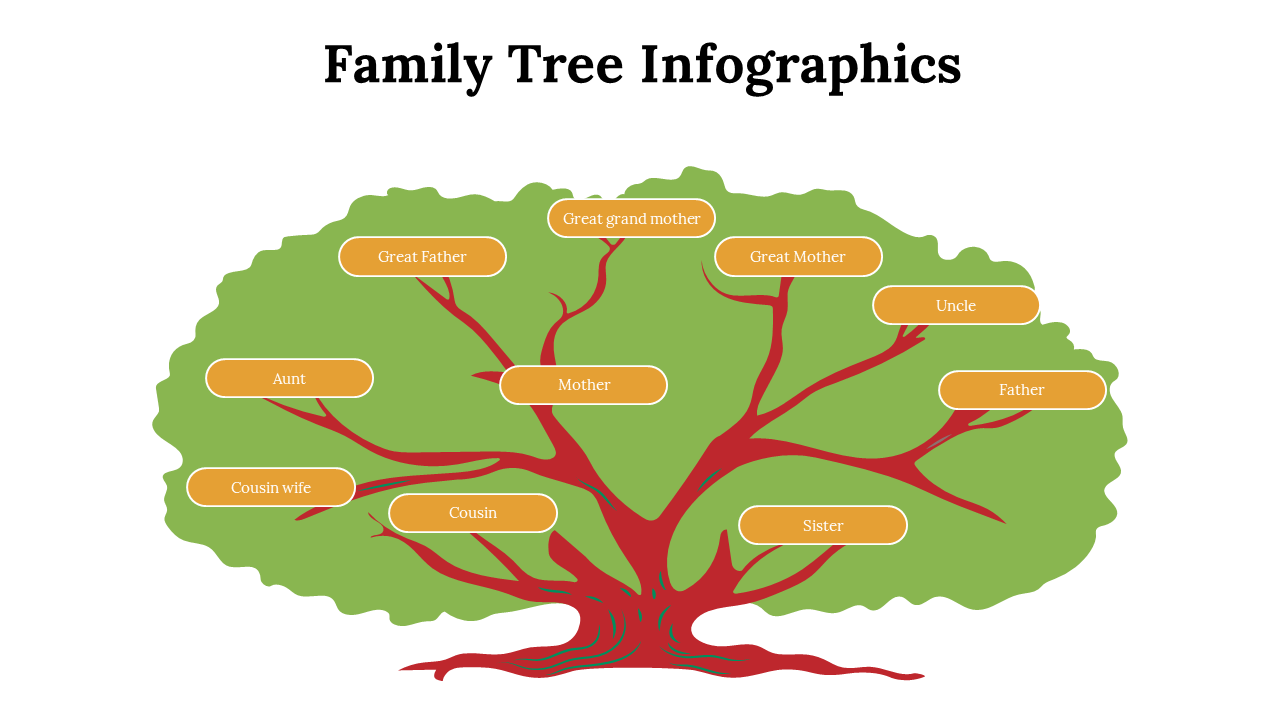 Family Tree Infographics

Great grand mother

Great Father

Great Mother

Uncle

Aunt

Mother

Father

Cousin wife

Cousin

Sister