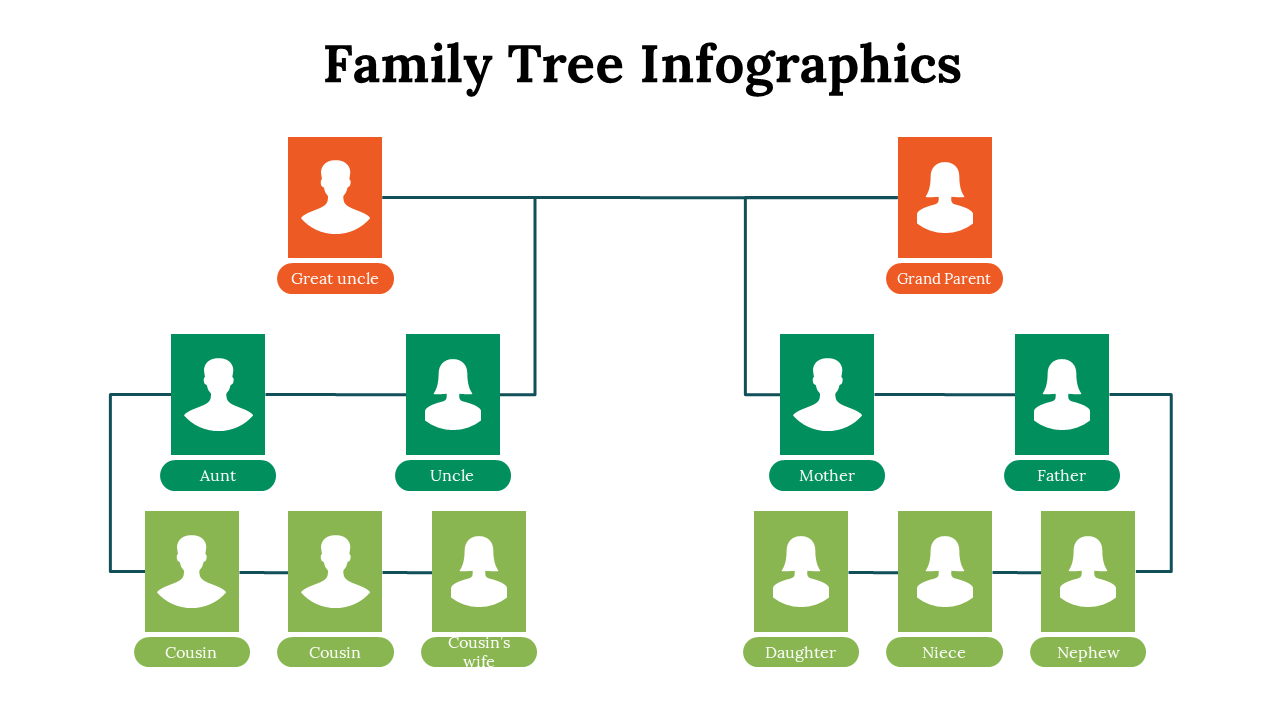 Family Tree Infographics

Great uncle

Grand Parent

Aunt

Uncle

Mother

Father

Cousin

Cousin

Cousin's wife

Daughter

Niece

Nephew