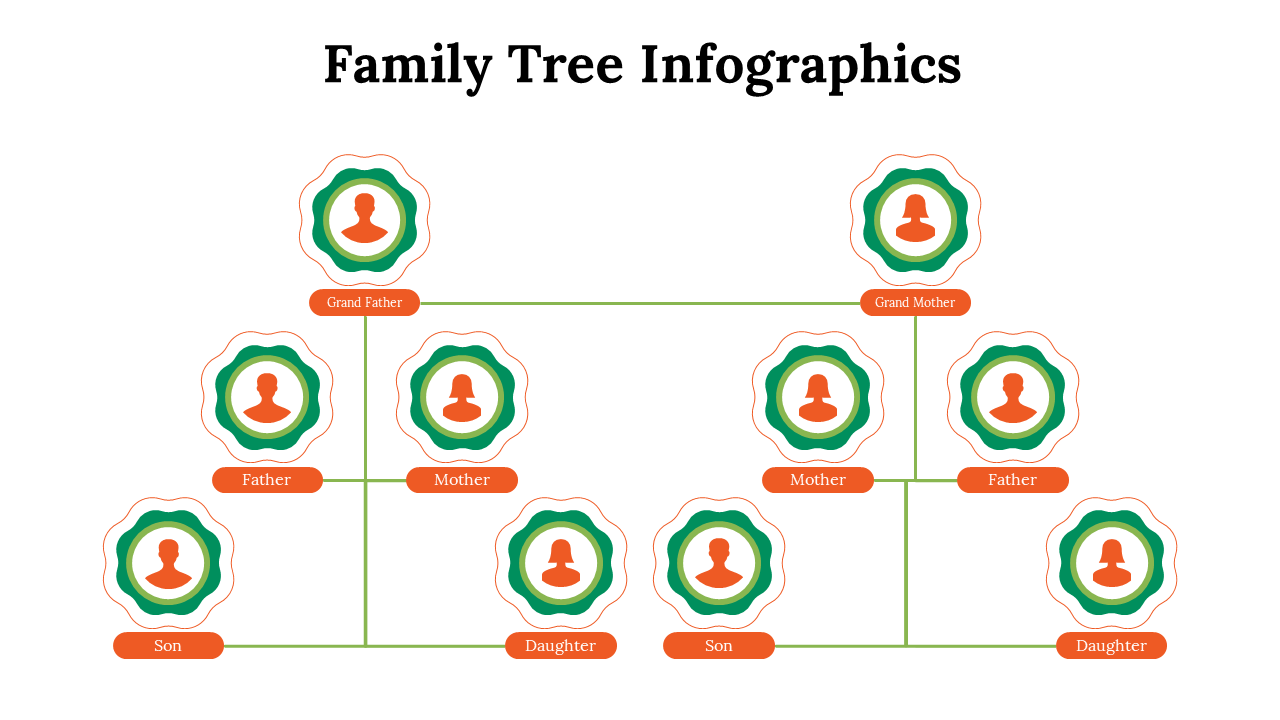 Family Tree Infographics

Grand Father

Grand Mother

Father

Mother

Mother

Father

Son

Daughter

Son

Daughter