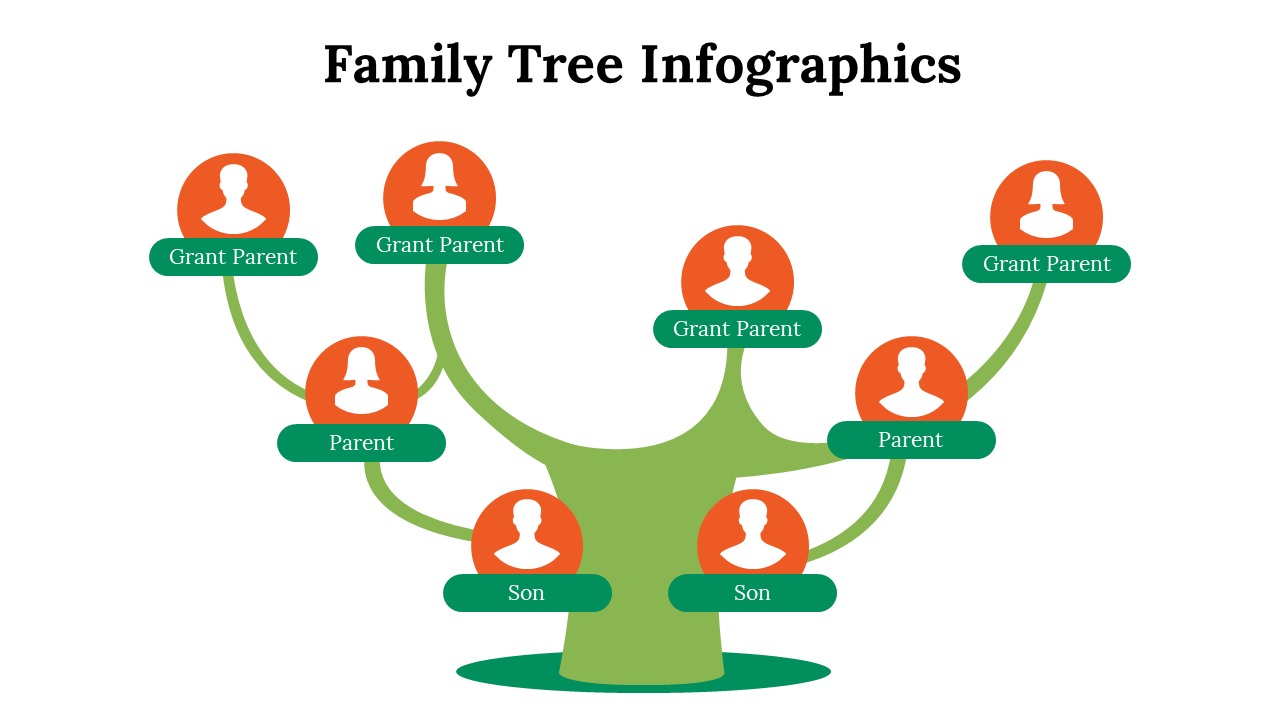 Family Tree Infographics

Grant Parent

Grant Parent

Grant Parent

Grant Parent

Parent

Parent

Son

Son