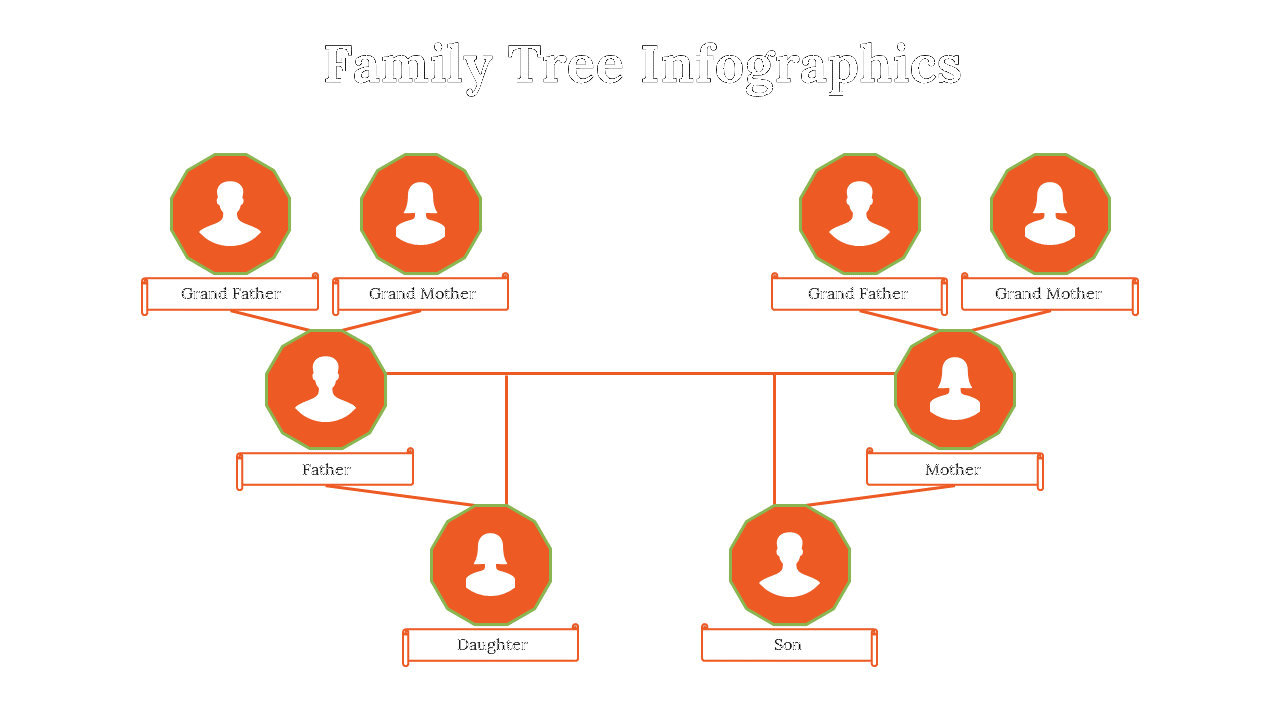 Family Tree Infographics

Grand Father

Grand Mother

Grand Father

Grand Mother

Father

Mother

Daughter

Son