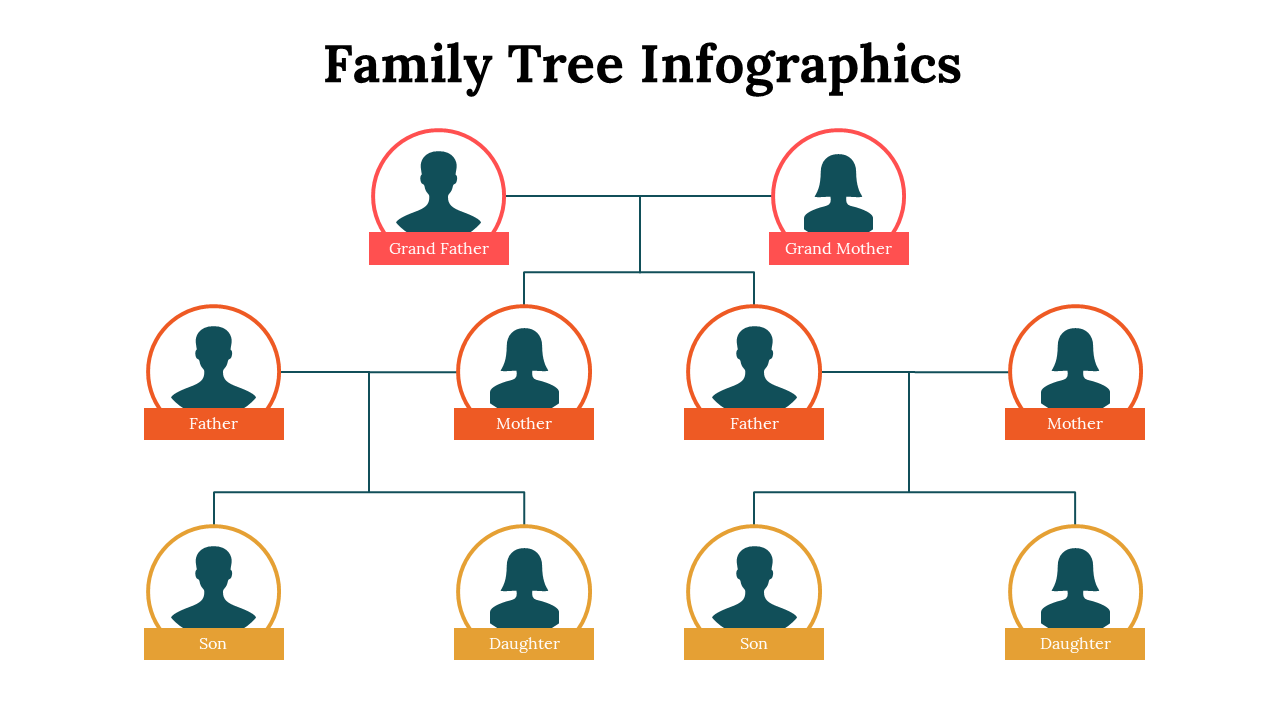 Family Tree Infographics

Grand Father

Grand Mother

Father

Mother

Father

Mother

Son

Daughter

Son

Daughter