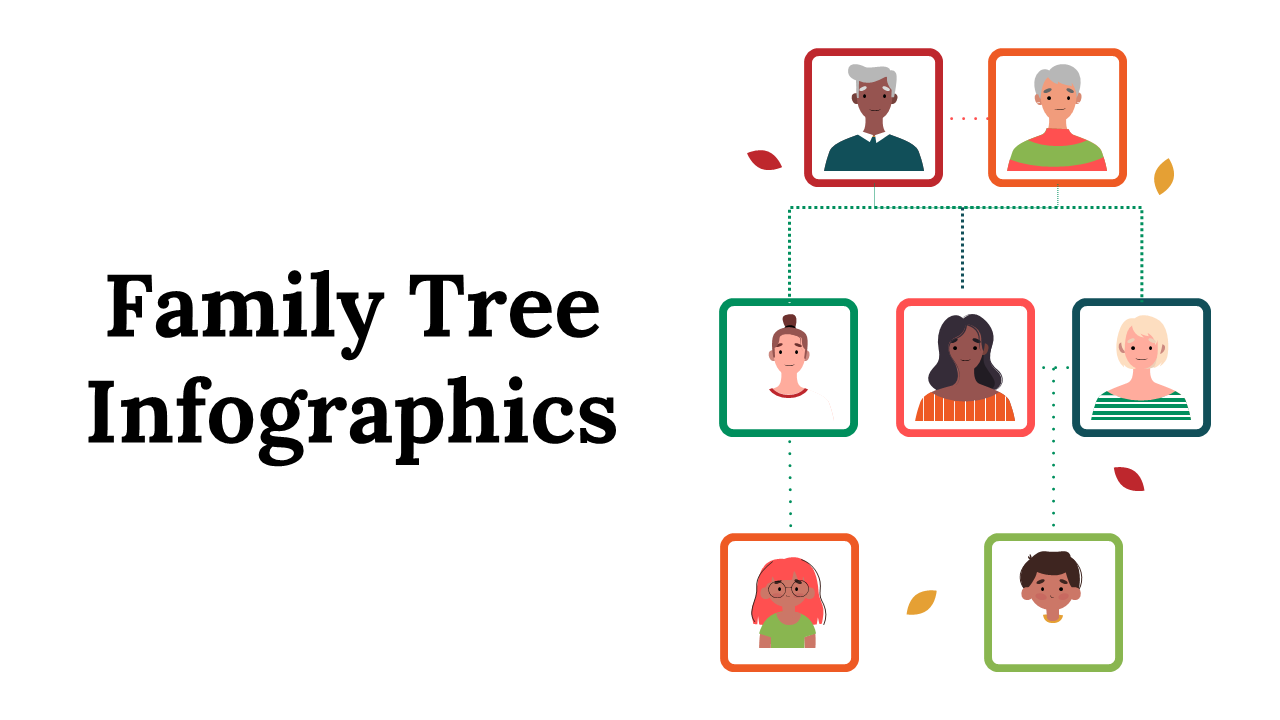 Family Tree Infographics