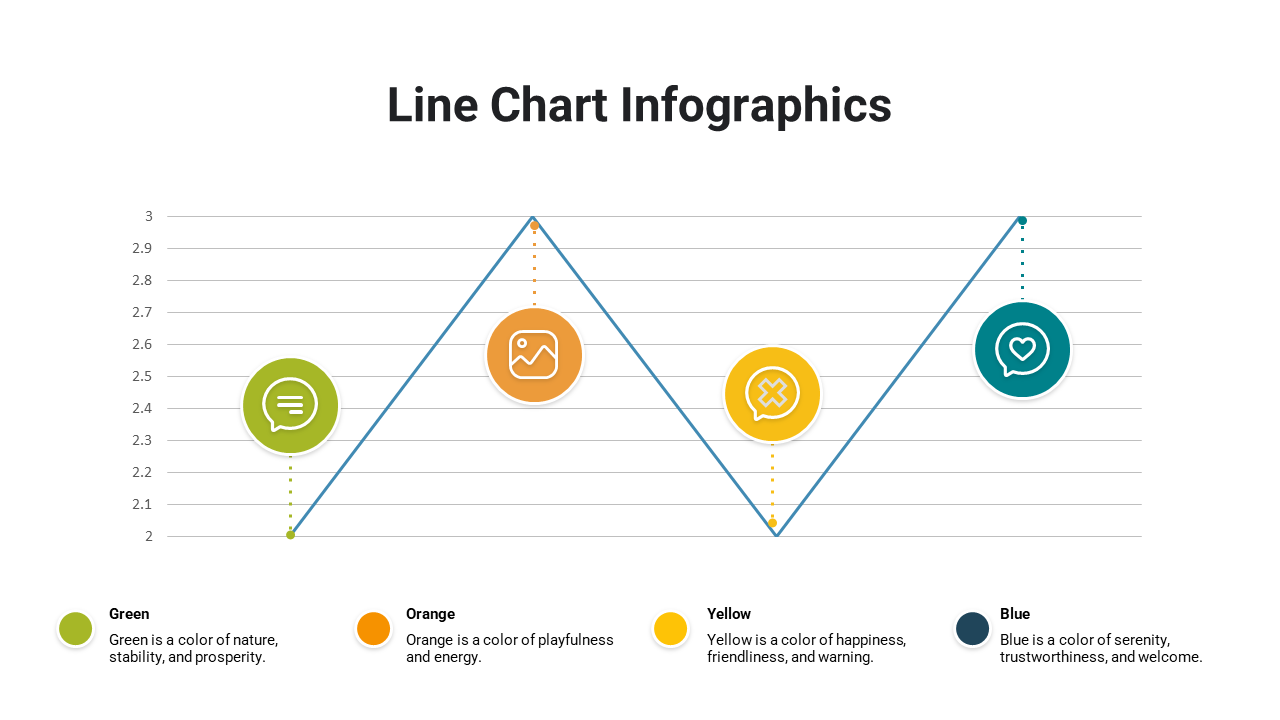 Line Chart Infographics

3
2.9
2.8
2.7
2.6
2.5
2.4
2.3
2.2
2.1
2

Green
Green is a color of nature, stability, and prosperity.

Orange
Orange is a color of playfulness and energy.

Yellow
Yellow is a color of happiness, friendliness, and warning.

Blue
Blue is a color of serenity, trustworthiness, and welcome.