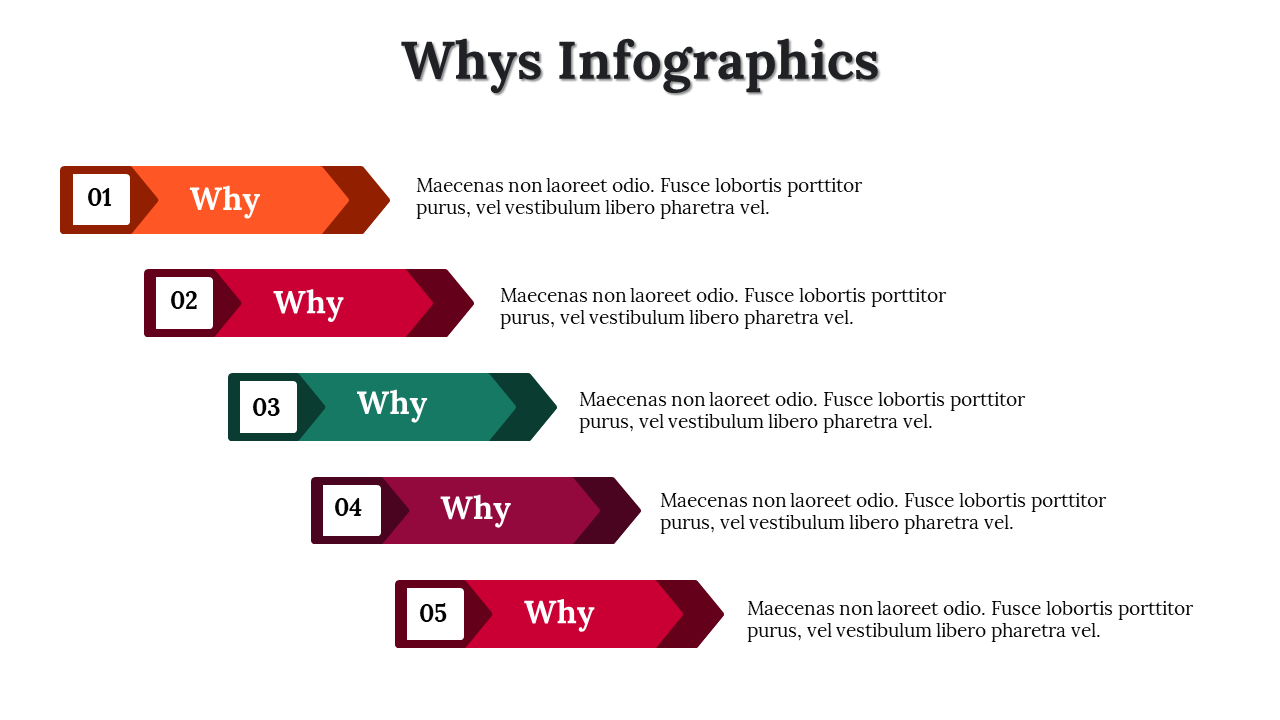 Whys Infographics

01 Why

Maecenas non laoreet odio. Fusce lobortis porttitor purus, vel vestibulum libero pharetra vel.

02 Why

Maecenas non laoreet odio. Fusce lobortis porttitor purus, vel vestibulum libero pharetra vel.

03 Why

Maecenas non laoreet odio. Fusce lobortis porttitor purus, vel vestibulum libero pharetra vel.

04 Why

Maecenas non laoreet odio. Fusce lobortis porttitor purus, vel vestibulum libero pharetra vel.

05 Why

Maecenas non laoreet odio. Fusce lobortis porttitor purus, vel vestibulum libero pharetra vel.