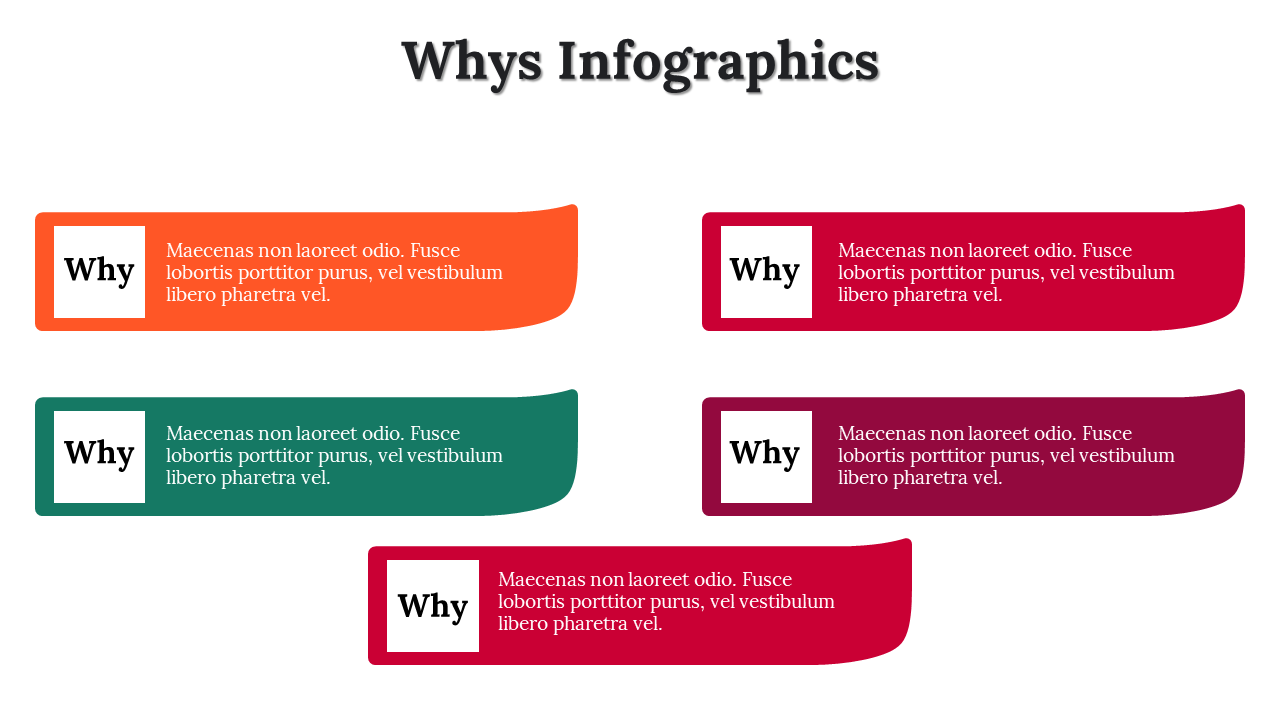 Whys Infographics

Why

Maecenas non laoreet odio. Fusce lobortis porttitor purus, vel vestibulum libero pharetra vel.

Why

Maecenas non laoreet odio. Fusce lobortis porttitor purus, vel vestibulum libero pharetra vel.

Why

Maecenas non laoreet odio. Fusce lobortis porttitor purus, vel vestibulum libero pharetra vel.

Why

Maecenas non laoreet odio. Fusce lobortis porttitor purus, vel vestibulum libero pharetra vel.

Why

Maecenas non laoreet odio. Fusce lobortis porttitor purus, vel vestibulum libero pharetra vel.