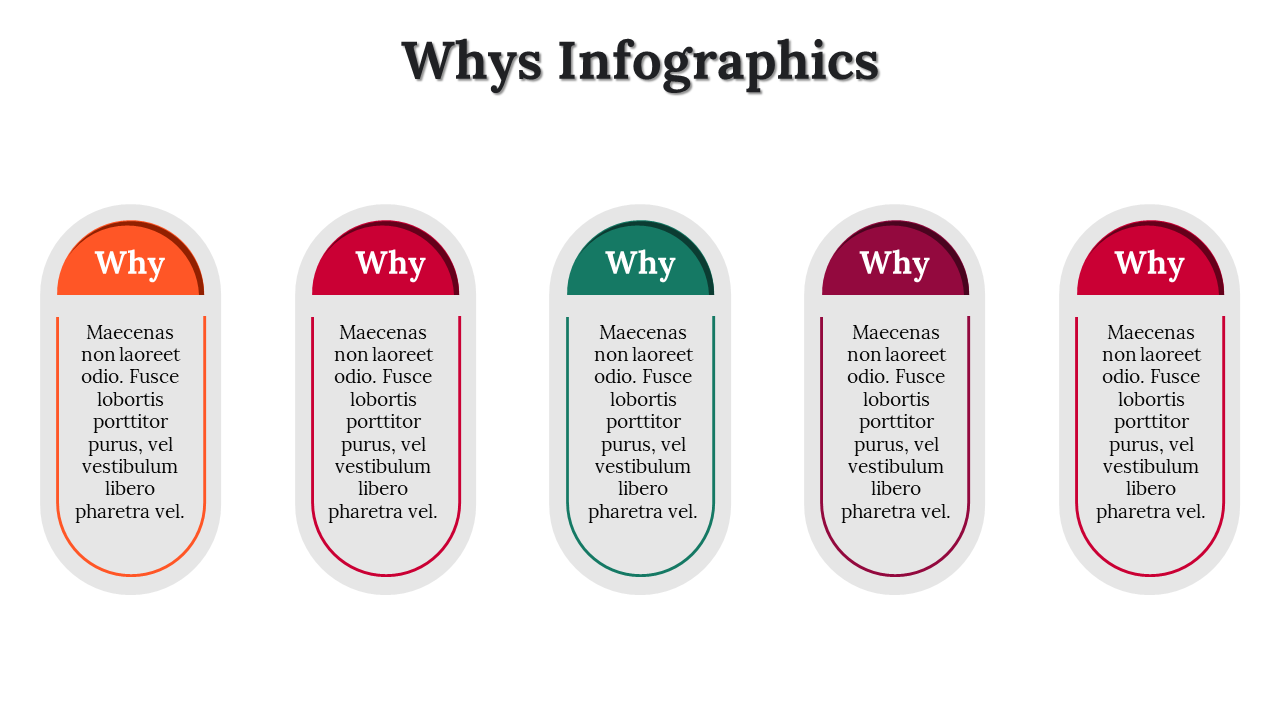 Whys Infographics

Why

Maecenas non laoreet odio. Fusce lobortis porttitor purus, vel vestibulum libero pharetra vel.

Why

Maecenas non laoreet odio. Fusce lobortis porttitor purus, vel vestibulum libero pharetra vel.

Why

Maecenas non laoreet odio. Fusce lobortis porttitor purus, vel vestibulum libero pharetra vel.

Why

Maecenas non laoreet odio. Fusce lobortis porttitor purus, vel vestibulum libero pharetra vel.

Why

Maecenas non laoreet odio. Fusce lobortis porttitor purus, vel vestibulum libero pharetra vel.