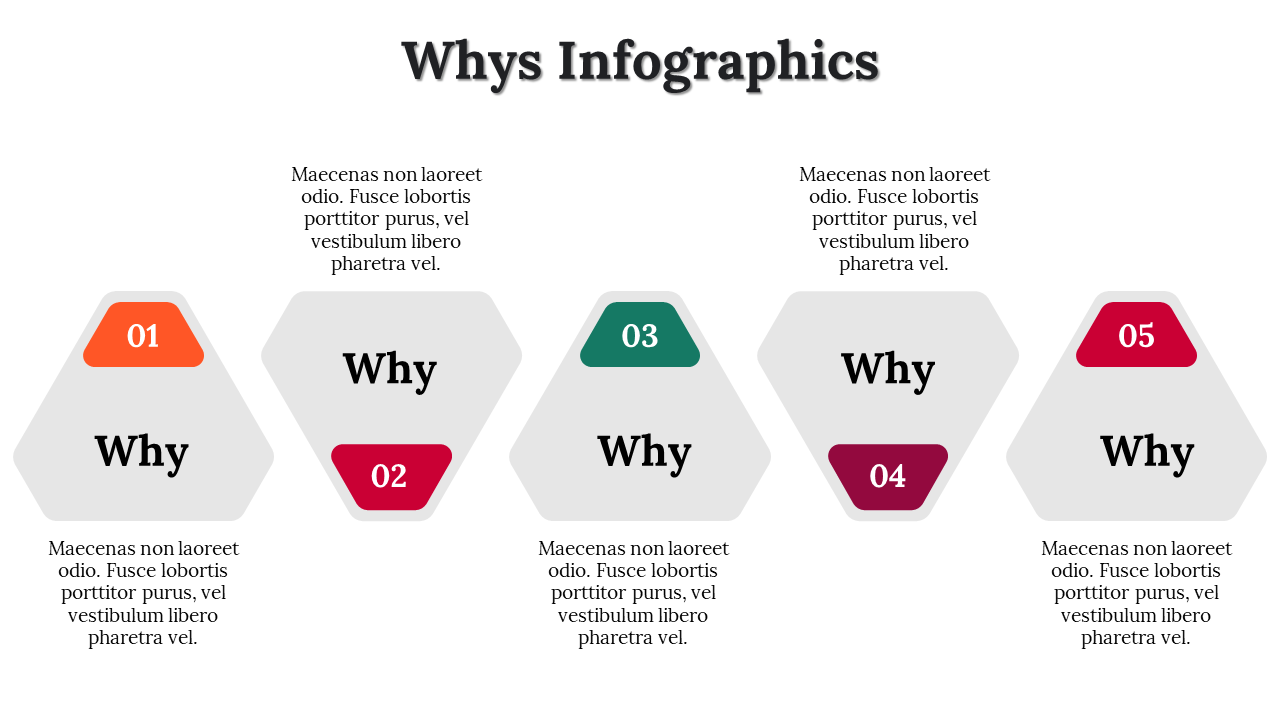 Whys Infographics

01

Why

Maecenas non laoreet odio. Fusce lobortis porttitor purus, vel vestibulum libero pharetra vel.

Maecenas non laoreet odio. Fusce lobortis porttitor purus, vel vestibulum libero pharetra vel.

Why

02

03

Why

Maecenas non laoreet odio. Fusce lobortis porttitor purus, vel vestibulum libero pharetra vel.

Maecenas non laoreet odio. Fusce lobortis porttitor purus, vel vestibulum libero pharetra vel.

Why

04

05

Why

Maecenas non laoreet odio. Fusce lobortis porttitor purus, vel vestibulum libero pharetra vel.