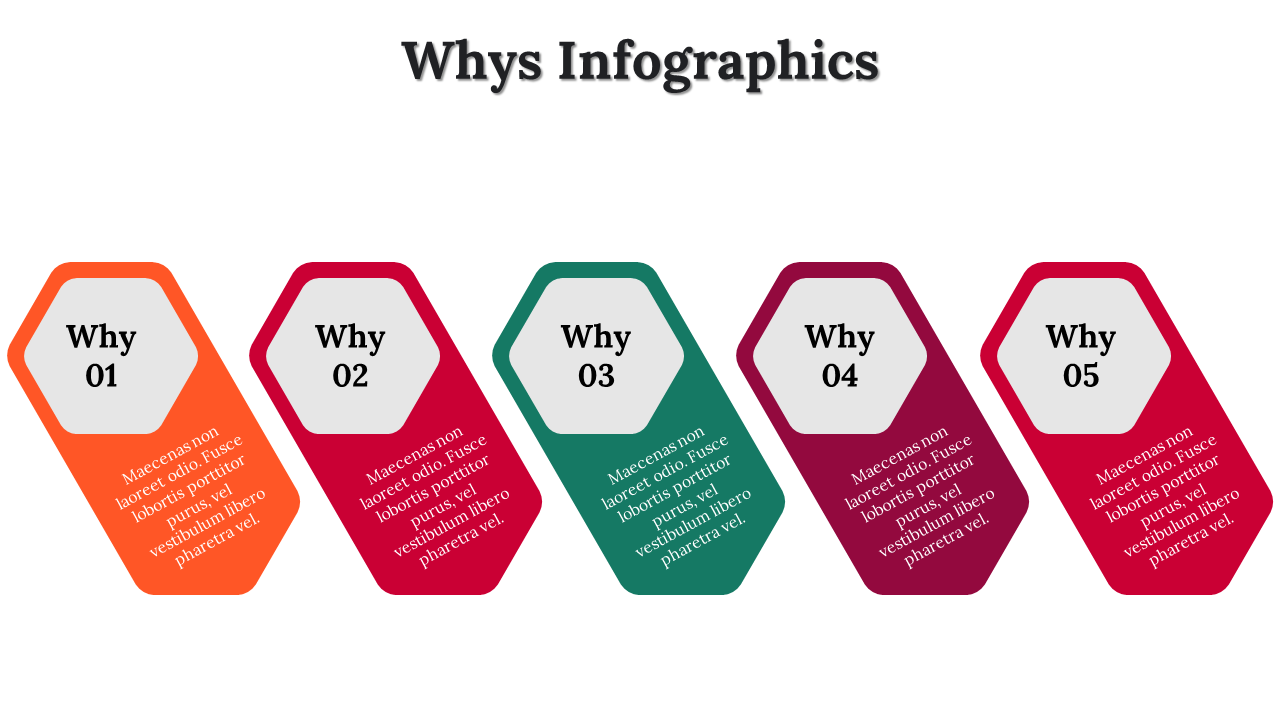 Whys Infographics

Why 01

Maecenas non laoreet odio. Fusce lobortis porttitor purus, vel vestibulum libero pharetra vel.

Why 02

Maecenas non laoreet odio. Fusce lobortis porttitor purus, vel vestibulum libero pharetra vel.

Why 03

Maecenas non laoreet odio. Fusce lobortis porttitor purus, vel vestibulum libero pharetra vel.

Why 04

Maecenas non laoreet odio. Fusce lobortis porttitor purus, vel vestibulum libero pharetra vel.

Why 05

Maecenas non laoreet odio. Fusce lobortis porttitor purus, vel vestibulum libero pharetra vel.