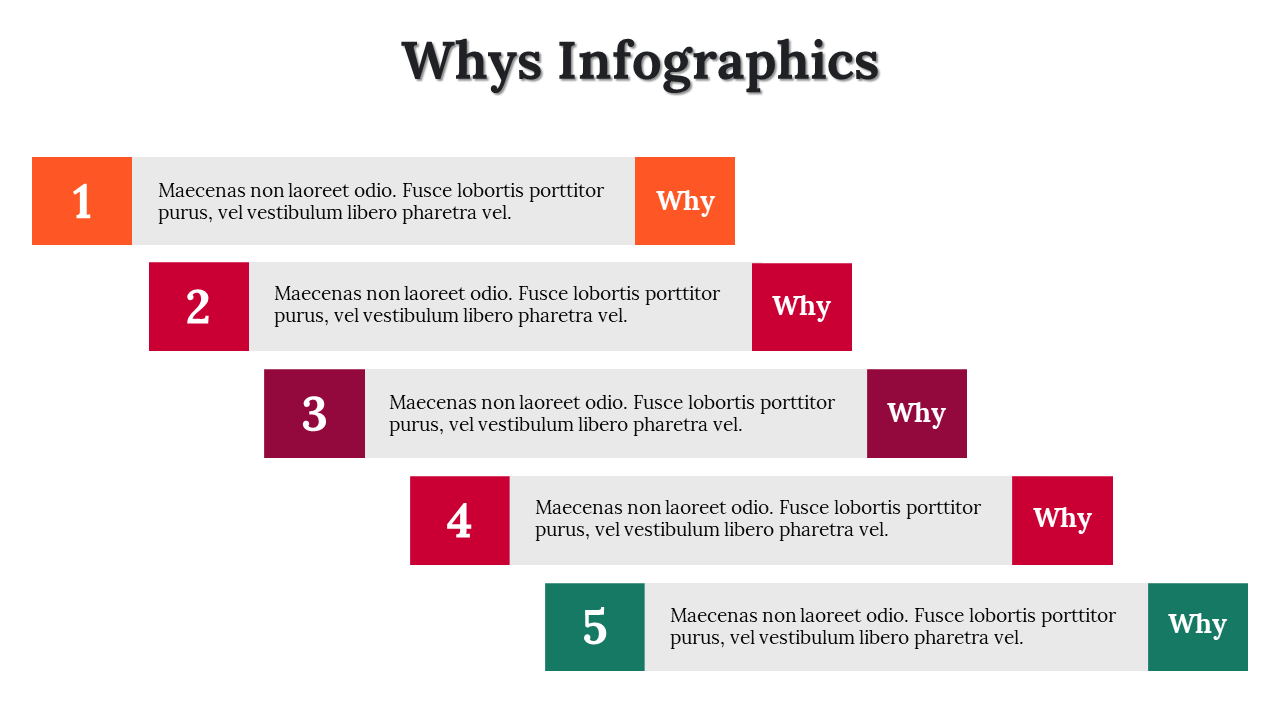 Whys Infographics

1
Maecenas non laoreet odio. Fusce lobortis porttitor purus, vel vestibulum libero pharetra vel.
Why

2
Maecenas non laoreet odio. Fusce lobortis porttitor purus, vel vestibulum libero pharetra vel.
Why

3
Maecenas non laoreet odio. Fusce lobortis porttitor purus, vel vestibulum libero pharetra vel.
Why

4
Maecenas non laoreet odio. Fusce lobortis porttitor purus, vel vestibulum libero pharetra vel.
Why

5
Maecenas non laoreet odio. Fusce lobortis porttitor purus, vel vestibulum libero pharetra vel.
Why