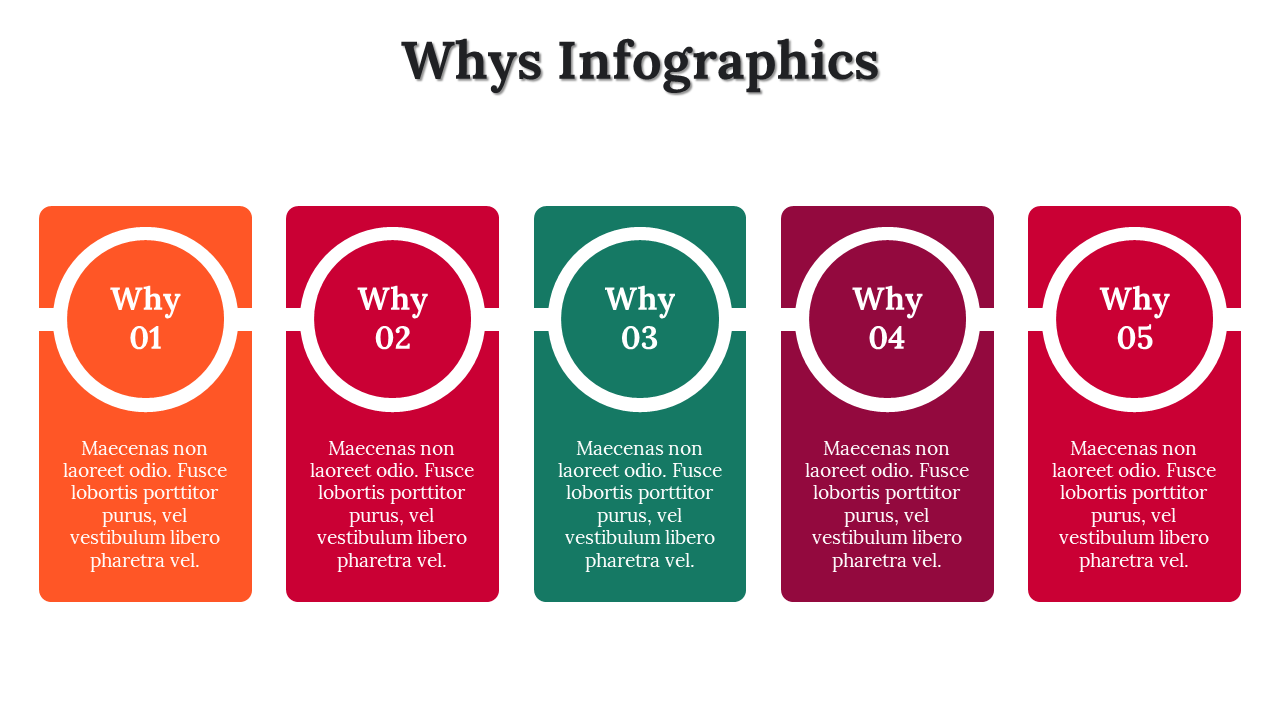 Whys Infographics

Why 01

Maecenas non laoreet odio. Fusce lobortis porttitor purus, vel vestibulum libero pharetra vel.

Why 02

Maecenas non laoreet odio. Fusce lobortis porttitor purus, vel vestibulum libero pharetra vel.

Why 03

Maecenas non laoreet odio. Fusce lobortis porttitor purus, vel vestibulum libero pharetra vel.

Why 04

Maecenas non laoreet odio. Fusce lobortis porttitor purus, vel vestibulum libero pharetra vel.

Why 05

Maecenas non laoreet odio. Fusce lobortis porttitor purus, vel vestibulum libero pharetra vel.