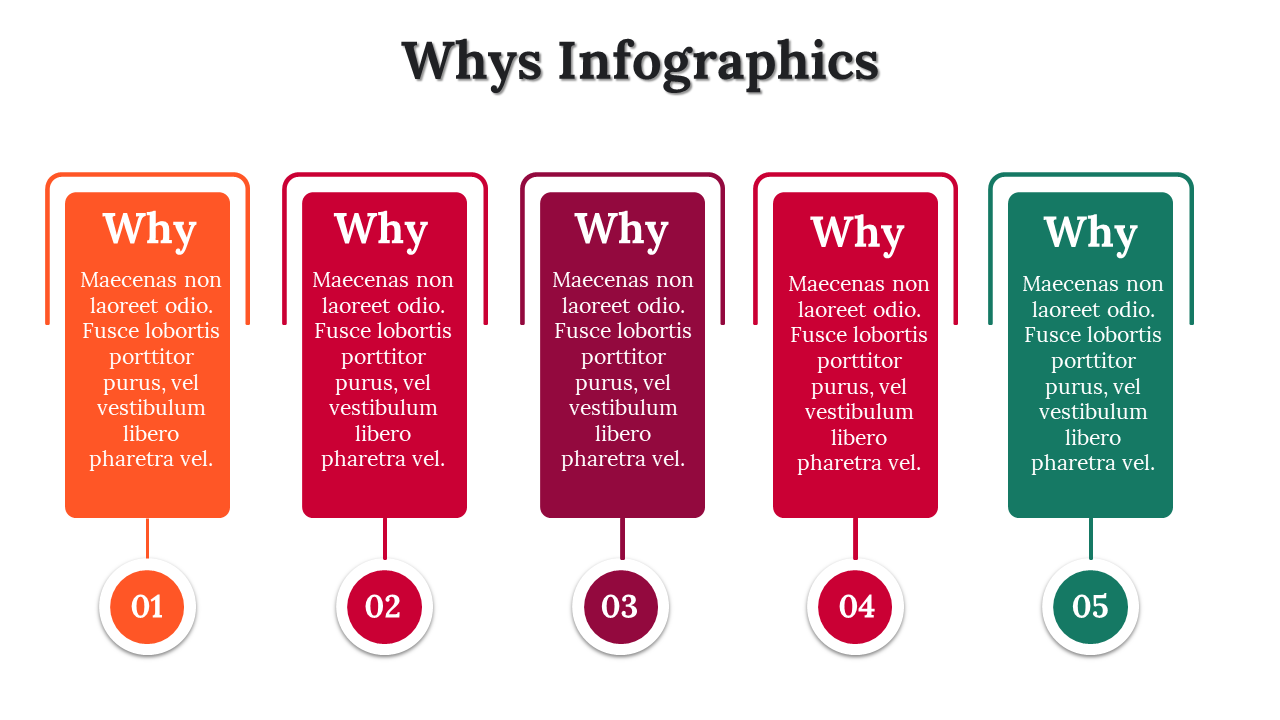 Whys Infographics

Why
Maecenas non laoreet odio. Fusce lobortis porttitor purus, vel vestibulum libero pharetra vel.

01

Why
Maecenas non laoreet odio. Fusce lobortis porttitor purus, vel vestibulum libero pharetra vel.

02

Why
Maecenas non laoreet odio. Fusce lobortis porttitor purus, vel vestibulum libero pharetra vel.

03

Why
Maecenas non laoreet odio. Fusce lobortis porttitor purus, vel vestibulum libero pharetra vel.

04

Why
Maecenas non laoreet odio. Fusce lobortis porttitor purus, vel vestibulum libero pharetra vel.

05