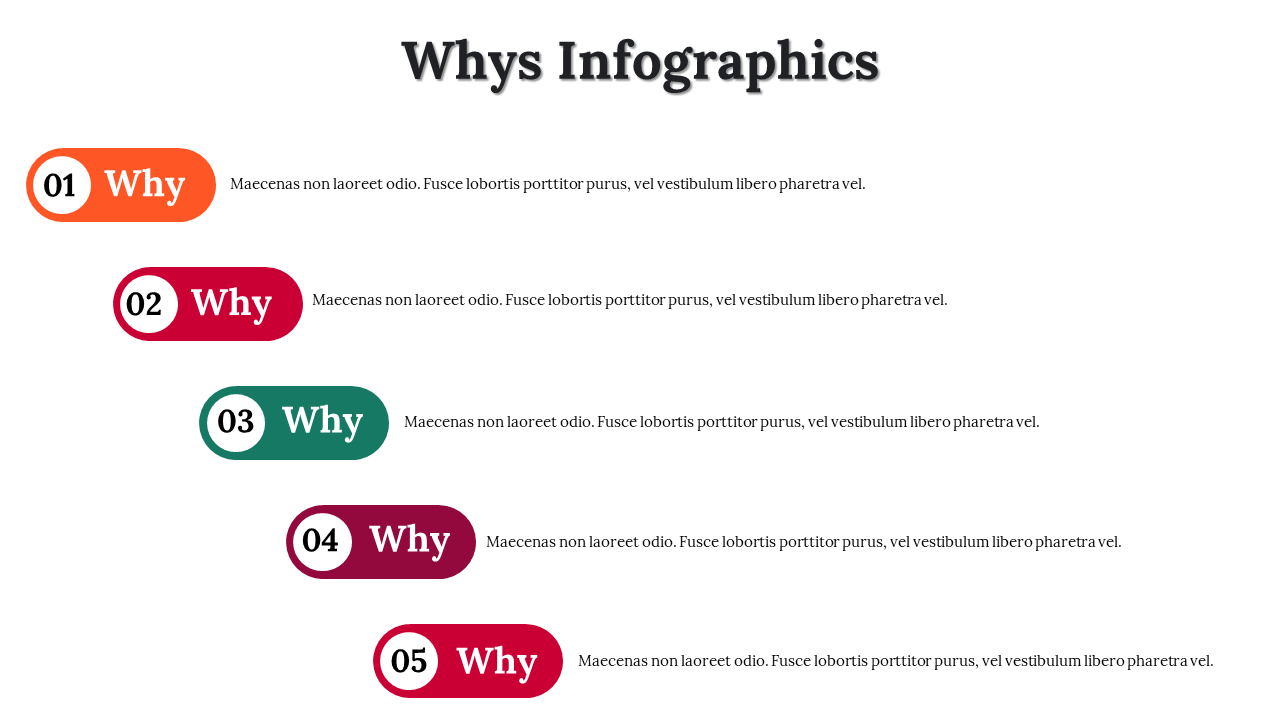 Whys Infographics

01 Why
Maecenas non laoreet odio. Fusce lobortis porttitor purus, vel vestibulum libero pharetra vel.

02 Why
Maecenas non laoreet odio. Fusce lobortis porttitor purus, vel vestibulum libero pharetra vel.

03 Why
Maecenas non laoreet odio. Fusce lobortis porttitor purus, vel vestibulum libero pharetra vel.

04 Why
Maecenas non laoreet odio. Fusce lobortis porttitor purus, vel vestibulum libero pharetra vel.

05 Why
Maecenas non laoreet odio. Fusce lobortis porttitor purus, vel vestibulum libero pharetra vel.