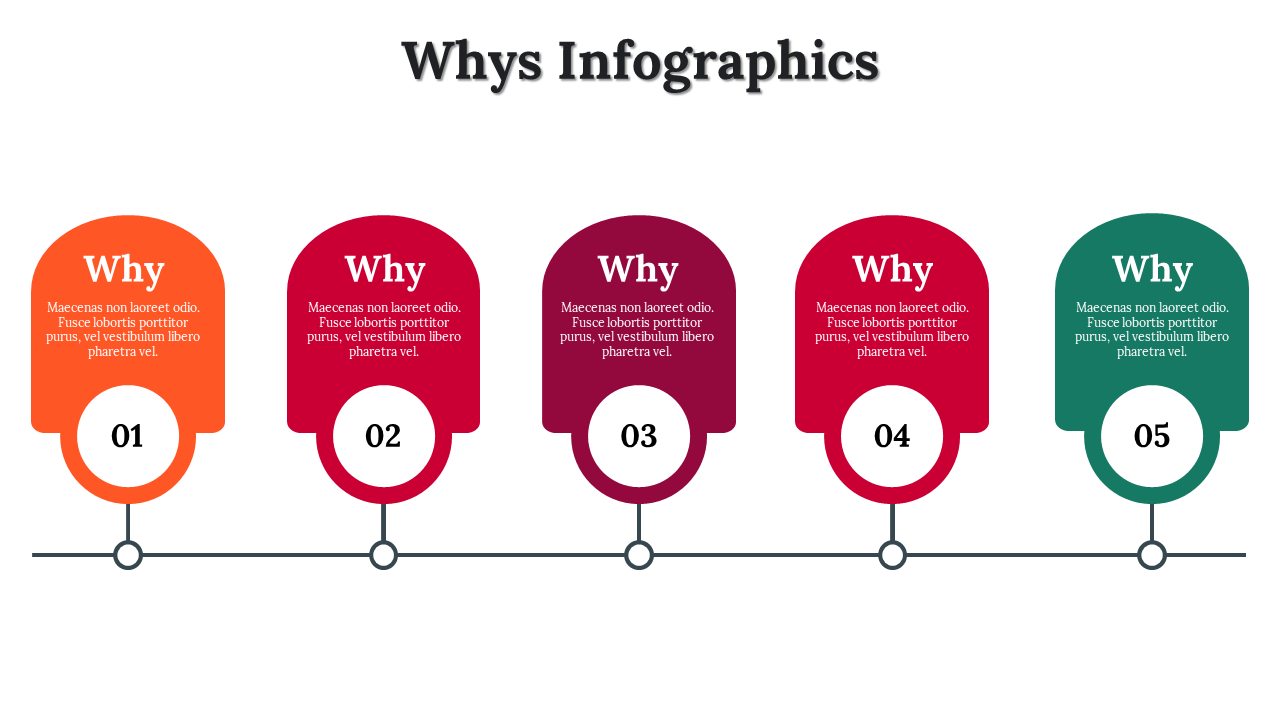 Whys Infographics

Why
Maecenas non laoreet odio. Fusce lobortis porttitor purus, vel vestibulum libero pharetra vel.
01

Why
Maecenas non laoreet odio. Fusce lobortis porttitor purus, vel vestibulum libero pharetra vel.
02

Why
Maecenas non laoreet odio. Fusce lobortis porttitor purus, vel vestibulum libero pharetra vel.
03

Why
Maecenas non laoreet odio. Fusce lobortis porttitor purus, vel vestibulum libero pharetra vel.
04

Why
Maecenas non laoreet odio. Fusce lobortis porttitor purus, vel vestibulum libero pharetra vel.
05