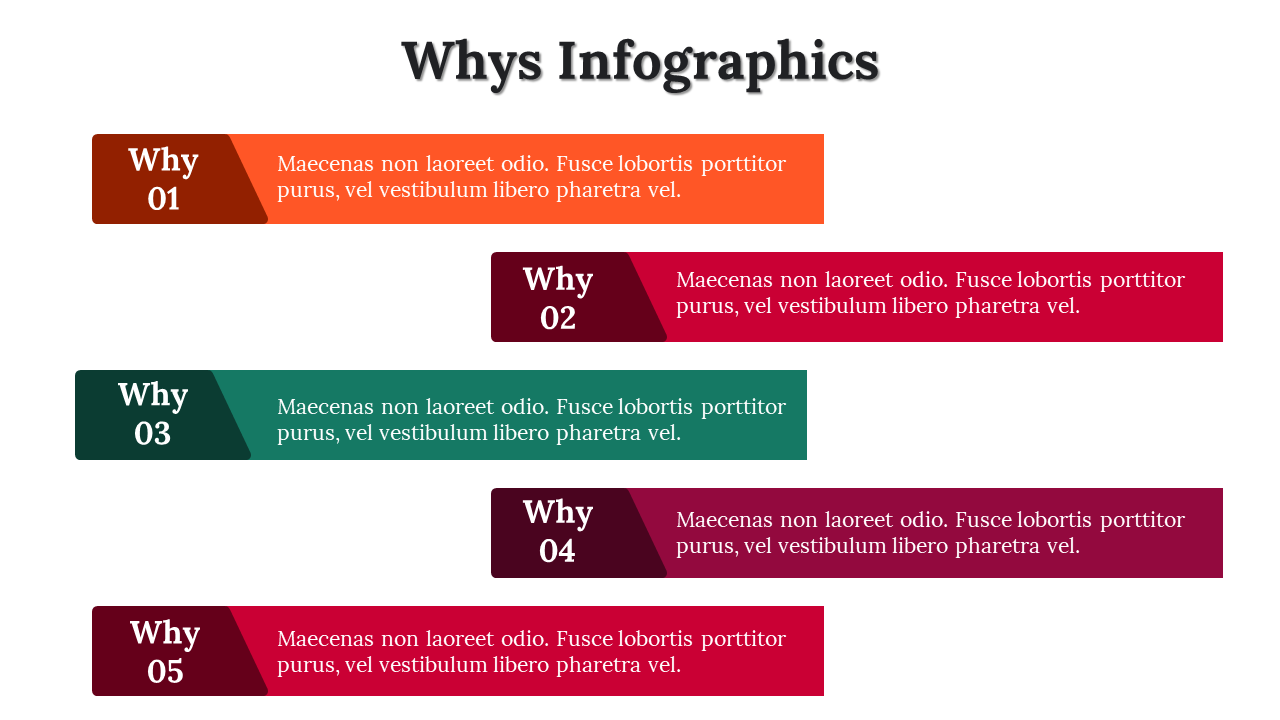 Whys Infographics

Why 01

Maecenas non laoreet odio. Fusce lobortis porttitor purus, vel vestibulum libero pharetra vel.

Why 02

Maecenas non laoreet odio. Fusce lobortis porttitor purus, vel vestibulum libero pharetra vel.

Why 03

Maecenas non laoreet odio. Fusce lobortis porttitor purus, vel vestibulum libero pharetra vel.

Why 04

Maecenas non laoreet odio. Fusce lobortis porttitor purus, vel vestibulum libero pharetra vel.

Why 05

Maecenas non laoreet odio. Fusce lobortis porttitor purus, vel vestibulum libero pharetra vel.