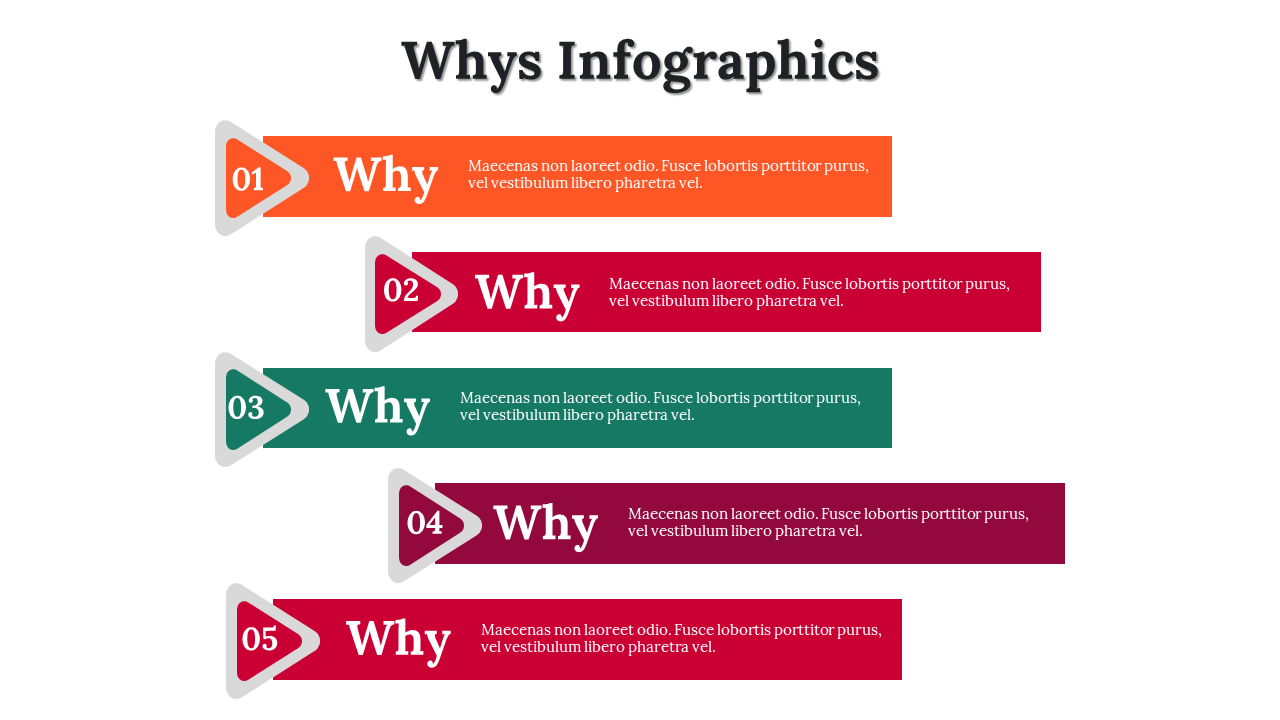 Whys Infographics

01 Why Maecenas non laoreet odio. Fusce lobortis porttitor purus, vel vestibulum libero pharetra vel.

02 Why Maecenas non laoreet odio. Fusce lobortis porttitor purus, vel vestibulum libero pharetra vel.

03 Why Maecenas non laoreet odio. Fusce lobortis porttitor purus, vel vestibulum libero pharetra vel.

04 Why Maecenas non laoreet odio. Fusce lobortis porttitor purus, vel vestibulum libero pharetra vel.

05 Why Maecenas non laoreet odio. Fusce lobortis porttitor purus, vel vestibulum libero pharetra vel.