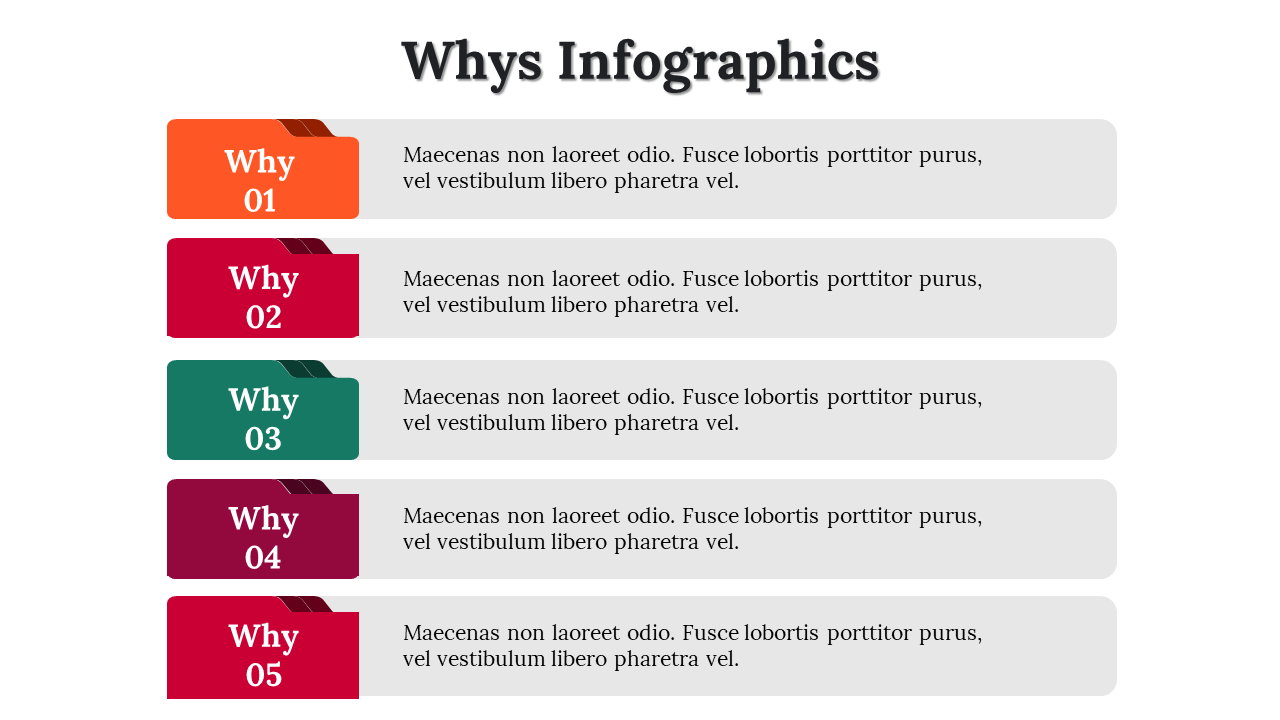 Whys Infographics

Why 01

Maecenas non laoreet odio. Fusce lobortis porttitor purus, vel vestibulum libero pharetra vel.

Why 02

Maecenas non laoreet odio. Fusce lobortis porttitor purus, vel vestibulum libero pharetra vel.

Why 03

Maecenas non laoreet odio. Fusce lobortis porttitor purus, vel vestibulum libero pharetra vel.

Why 04

Maecenas non laoreet odio. Fusce lobortis porttitor purus, vel vestibulum libero pharetra vel.

Why 05

Maecenas non laoreet odio. Fusce lobortis porttitor purus, vel vestibulum libero pharetra vel.