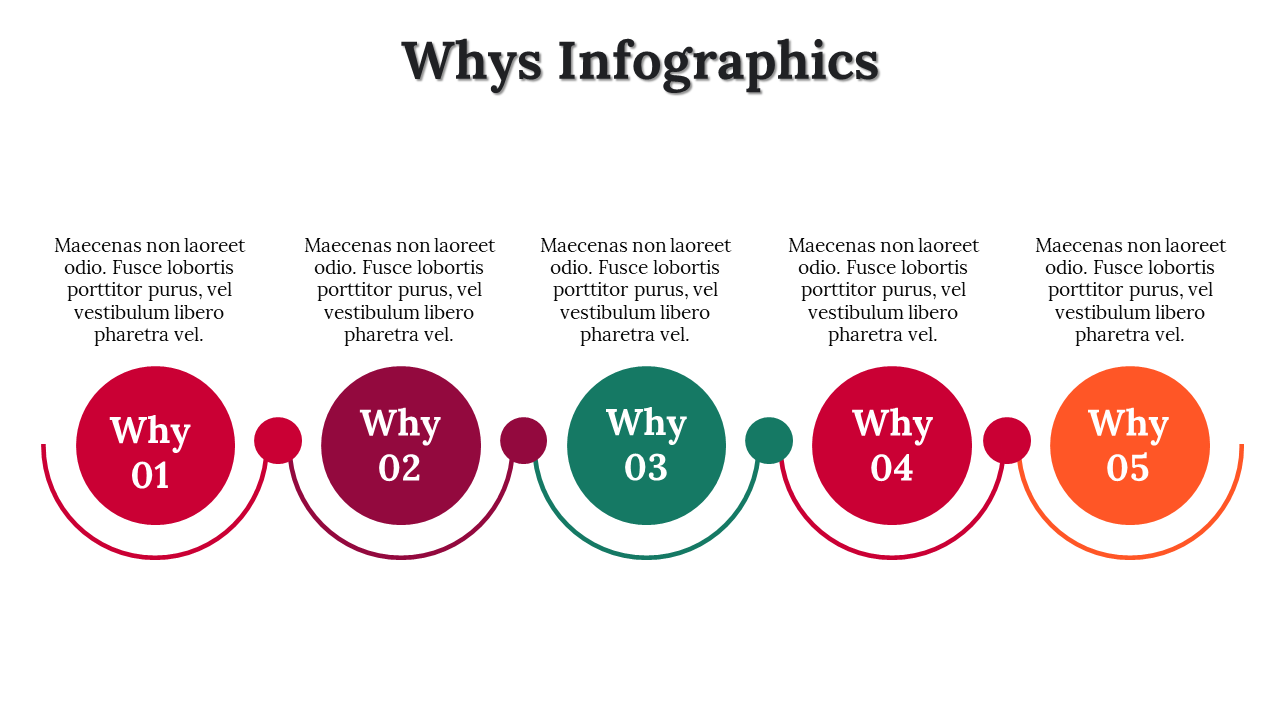 Whys Infographics

Maecenas non laoreet odio. Fusce lobortis porttitor purus, vel vestibulum libero pharetra vel.

Why 01

Maecenas non laoreet odio. Fusce lobortis porttitor purus, vel vestibulum libero pharetra vel.

Why 02

Maecenas non laoreet odio. Fusce lobortis porttitor purus, vel vestibulum libero pharetra vel.

Why 03

Maecenas non laoreet odio. Fusce lobortis porttitor purus, vel vestibulum libero pharetra vel.

Why 04

Maecenas non laoreet odio. Fusce lobortis porttitor purus, vel vestibulum libero pharetra vel.

Why 05