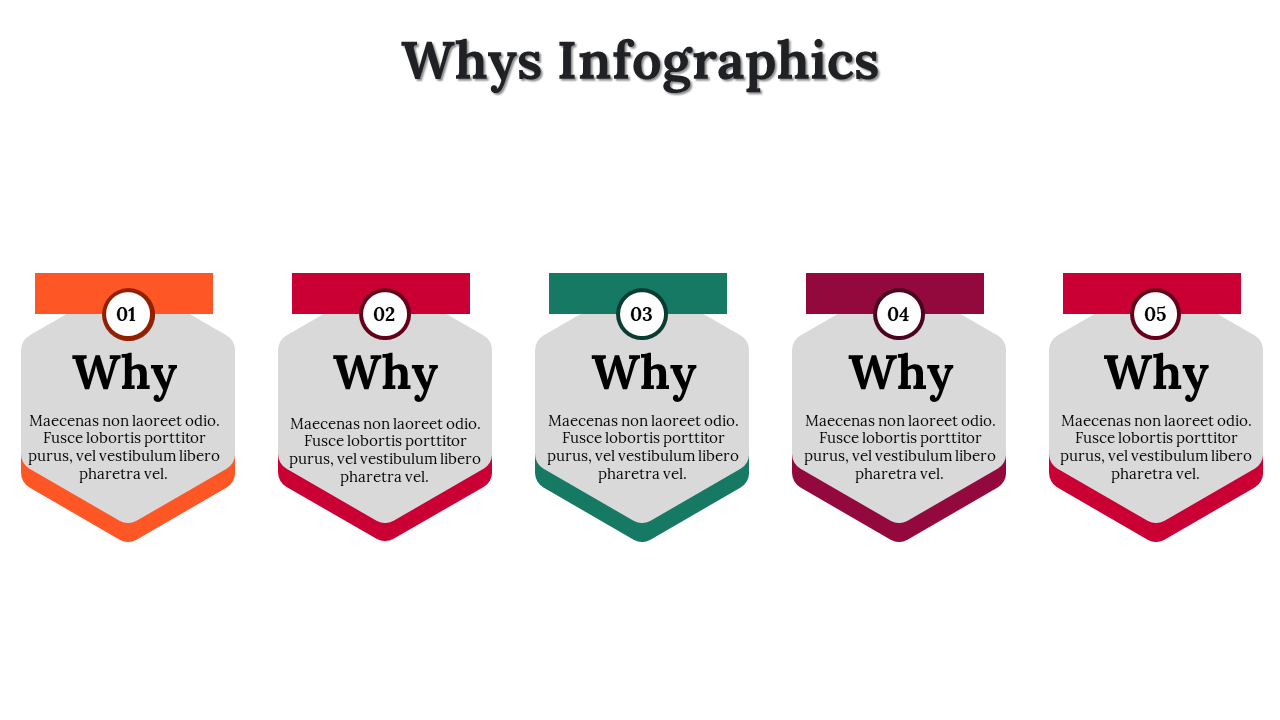 Whys Infographics

01
Why
Maecenas non laoreet odio. Fusce lobortis porttitor purus, vel vestibulum libero pharetra vel.

02
Why
Maecenas non laoreet odio. Fusce lobortis porttitor purus, vel vestibulum libero pharetra vel.

03
Why
Maecenas non laoreet odio. Fusce lobortis porttitor purus, vel vestibulum libero pharetra vel.

04
Why
Maecenas non laoreet odio. Fusce lobortis porttitor purus, vel vestibulum libero pharetra vel.

05
Why
Maecenas non laoreet odio. Fusce lobortis porttitor purus, vel vestibulum libero pharetra vel.