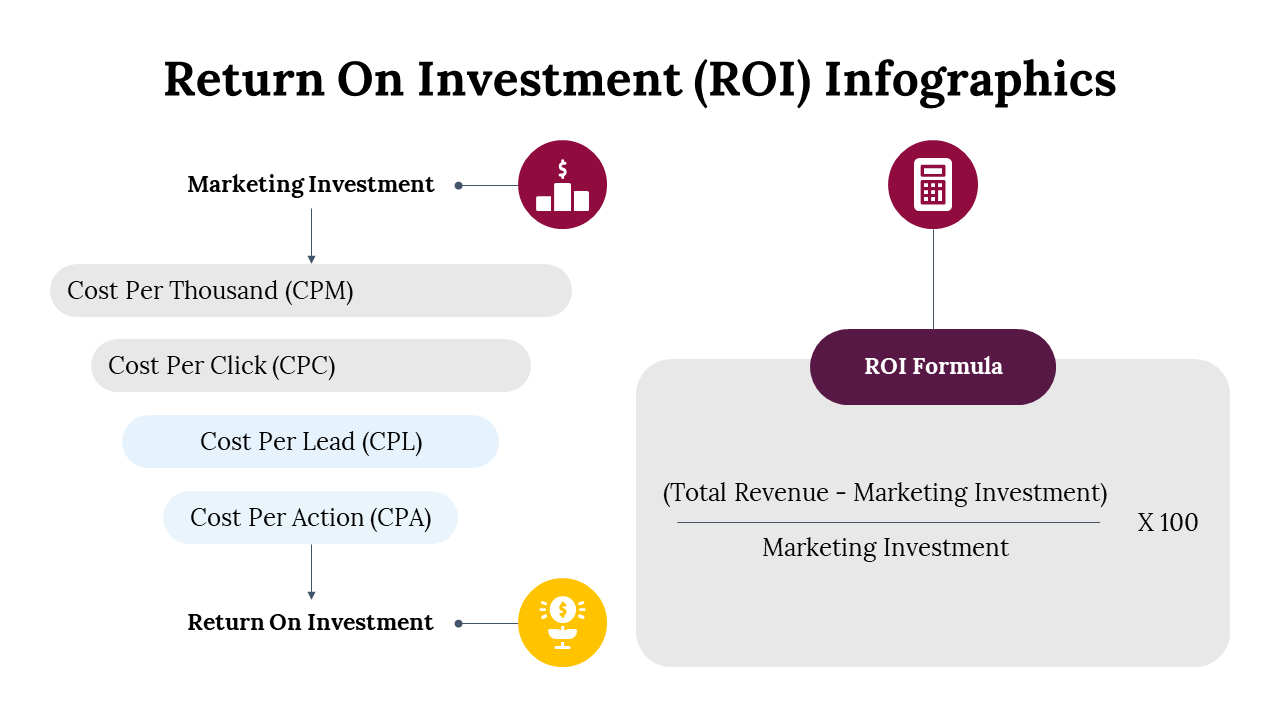 Return On Investment (ROI) Infographics

Marketing Investment

Cost Per Thousand (CPM)

Cost Per Click (CPC)

Cost Per Lead (CPL)

Cost Per Action (CPA)

Return On Investment

ROI Formula

$\frac{\text{(Total Revenue - Marketing Investment)}}{\text{Marketing Investment}}$ X 100