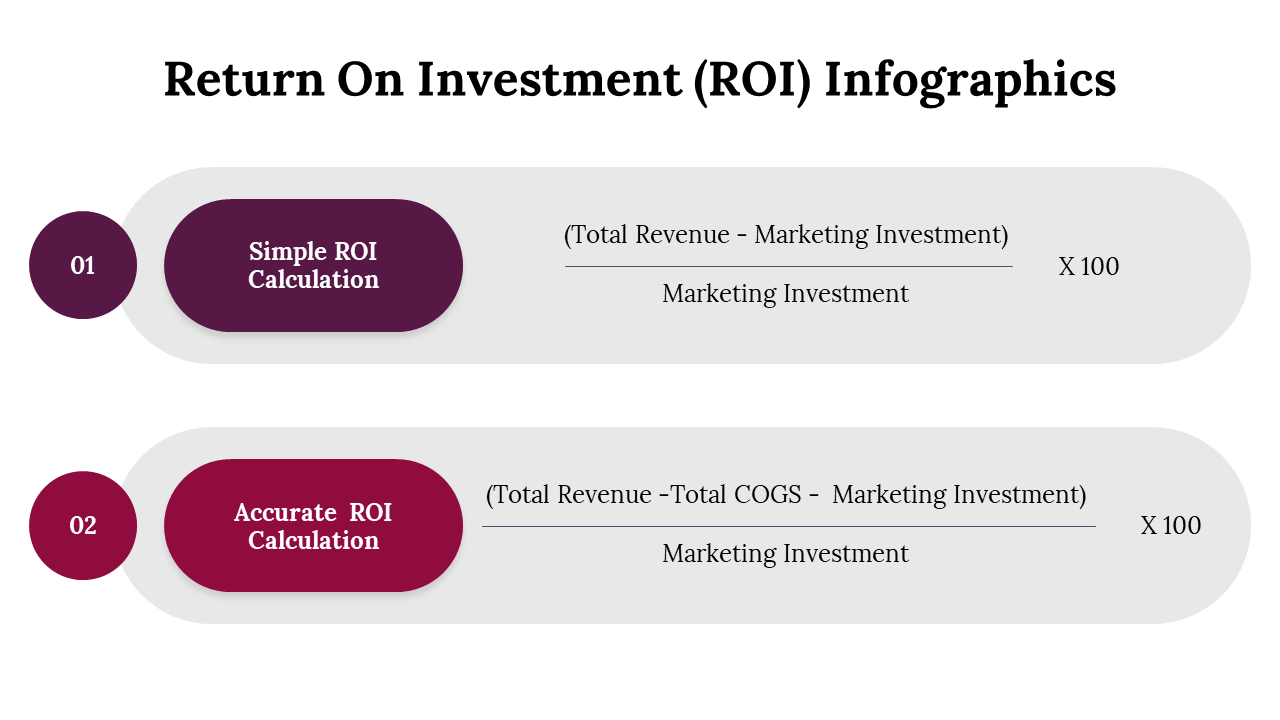 Return On Investment (ROI) Infographics

01

Simple ROI Calculation

$\frac{\text{(Total Revenue - Marketing Investment)}}{\text{Marketing Investment}}$ X 100

02

Accurate ROI Calculation

$\frac{\text{(Total Revenue -Total COGS - Marketing Investment)}}{\text{Marketing Investment}}$ X 100