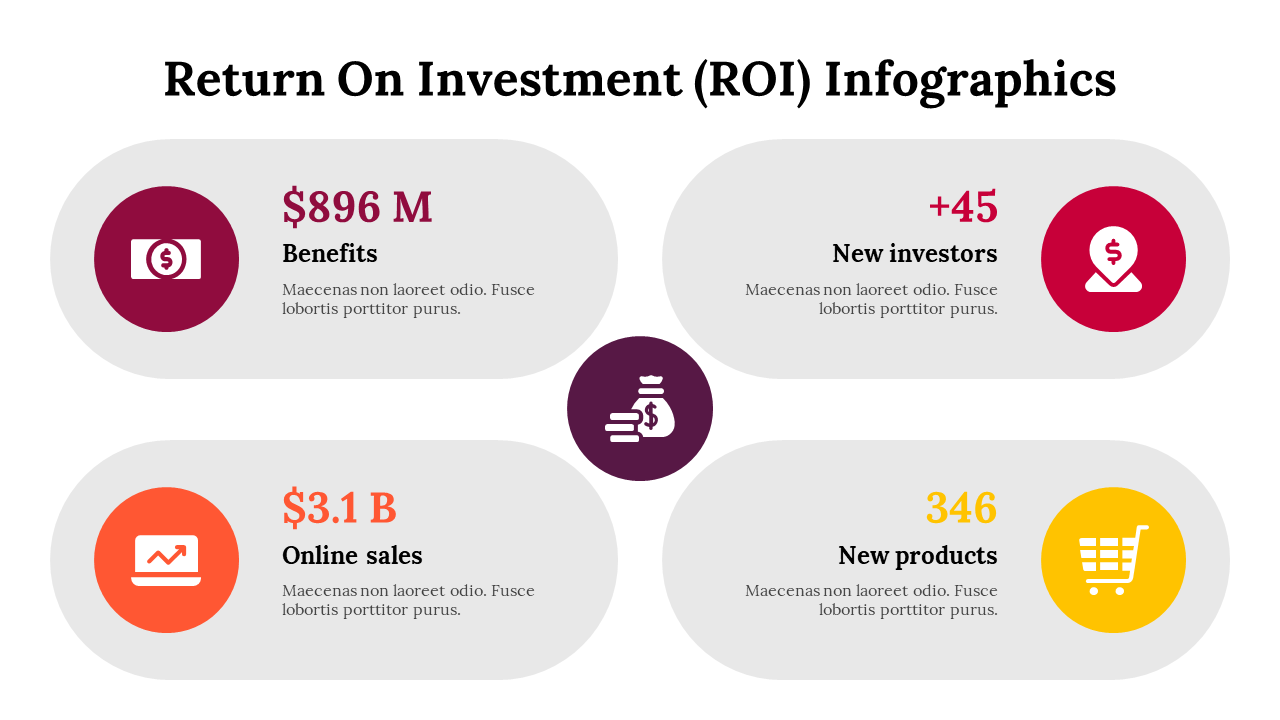 Return On Investment (ROI) Infographics

$896 M
Benefits
Maecenas non laoreet odio. Fusce lobortis porttitor purus.

+45
New investors
Maecenas non laoreet odio. Fusce lobortis porttitor purus.

$3.1 B
Online sales
Maecenas non laoreet odio. Fusce lobortis porttitor purus.

346
New products
Maecenas non laoreet odio. Fusce lobortis porttitor purus.