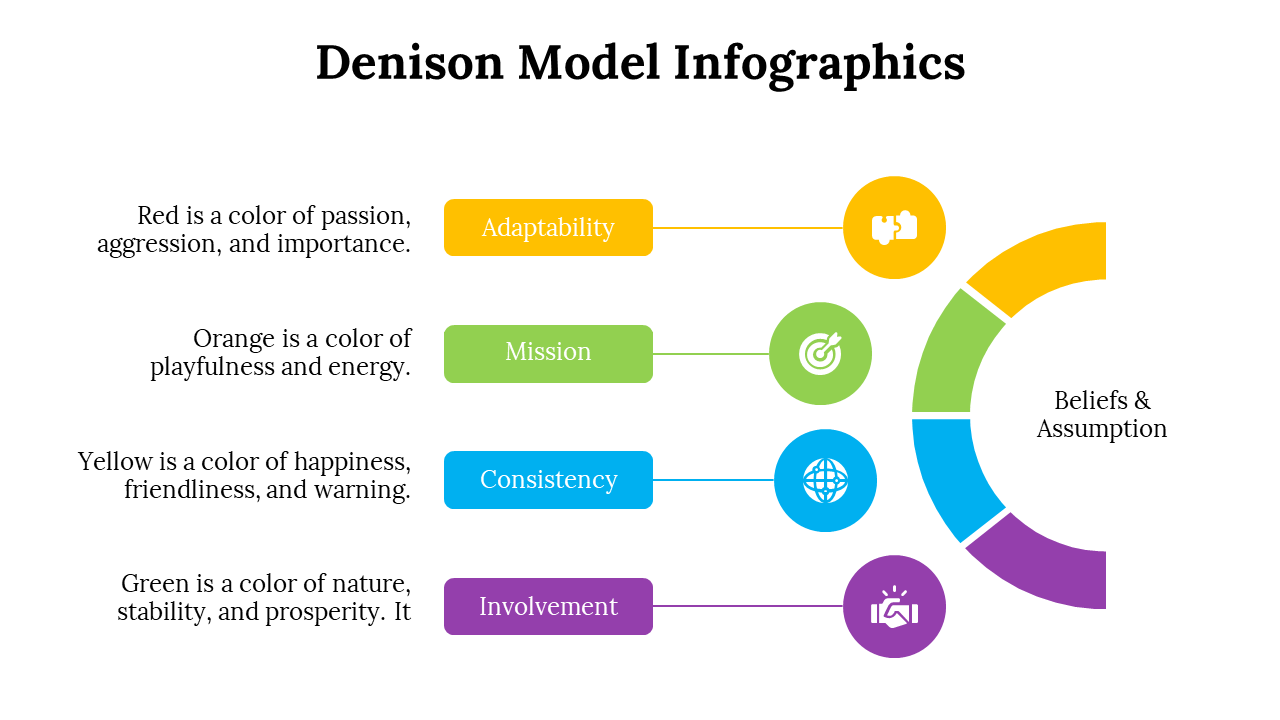 Denison Model Infographics

Red is a color of passion, aggression, and importance.

Adaptability

Orange is a color of playfulness and energy.

Mission

Yellow is a color of happiness, friendliness, and warning.

Consistency

Green is a color of nature, stability, and prosperity. It

Involvement

Beliefs & Assumption