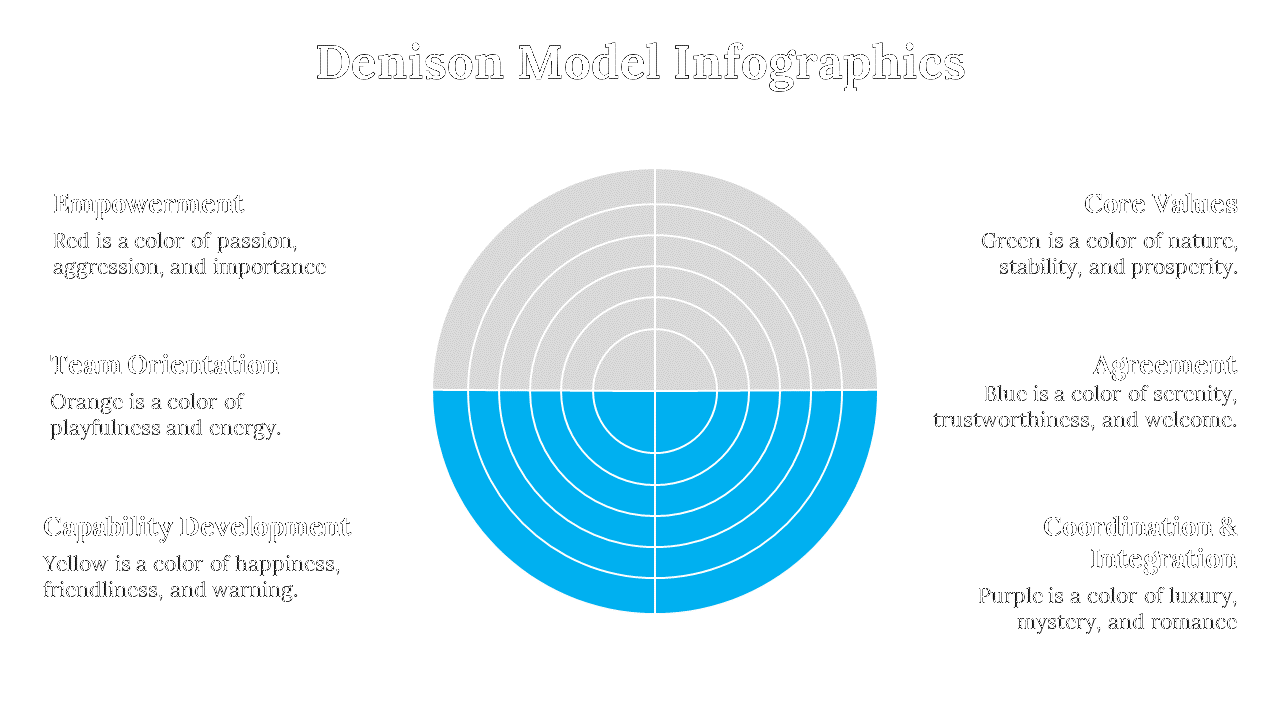 Denison Model Infographics

Empowerment
Red is a color of passion, aggression, and importance

Team Orientation
Orange is a color of playfulness and energy.

Capability Development
Yellow is a color of happiness, friendliness, and warning.

Core Values
Green is a color of nature, stability, and prosperity.

Agreement
Blue is a color of serenity, trustworthiness, and welcome.

Coordination & Integration
Purple is a color of luxury, mystery, and romance