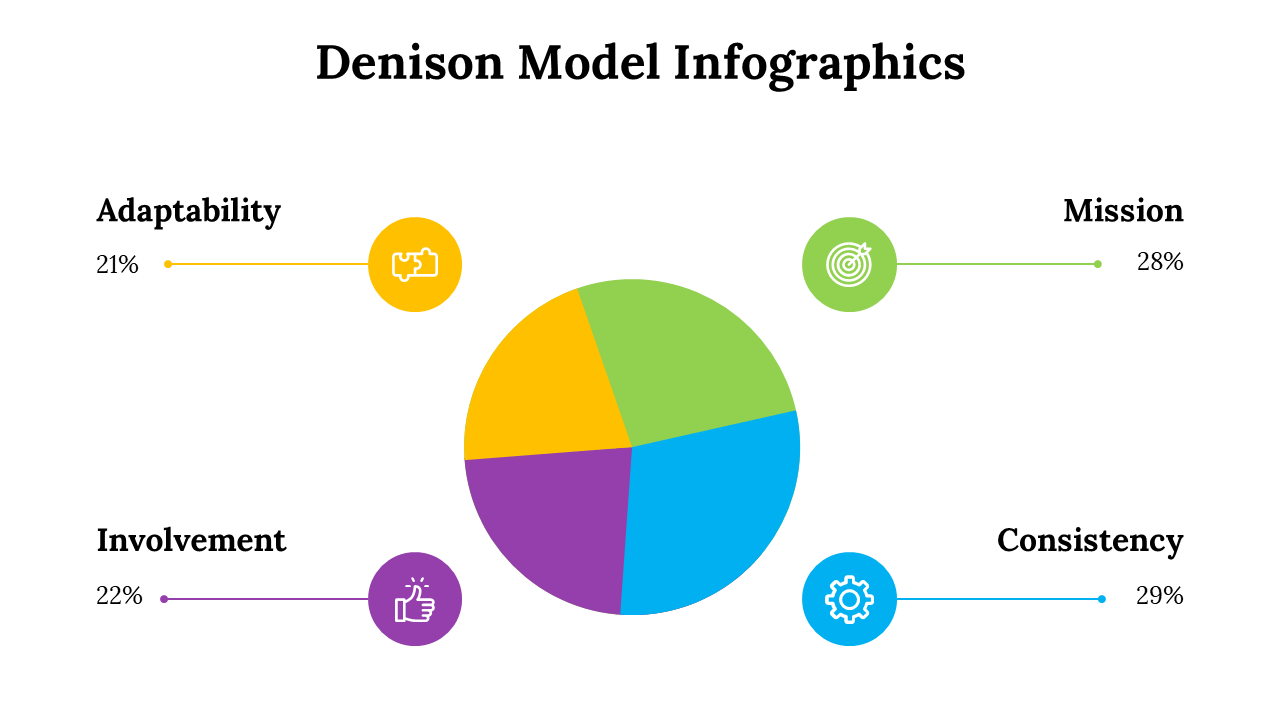 Denison Model Infographics

Adaptability
21%

Mission
28%

Involvement
22%

Consistency
29%