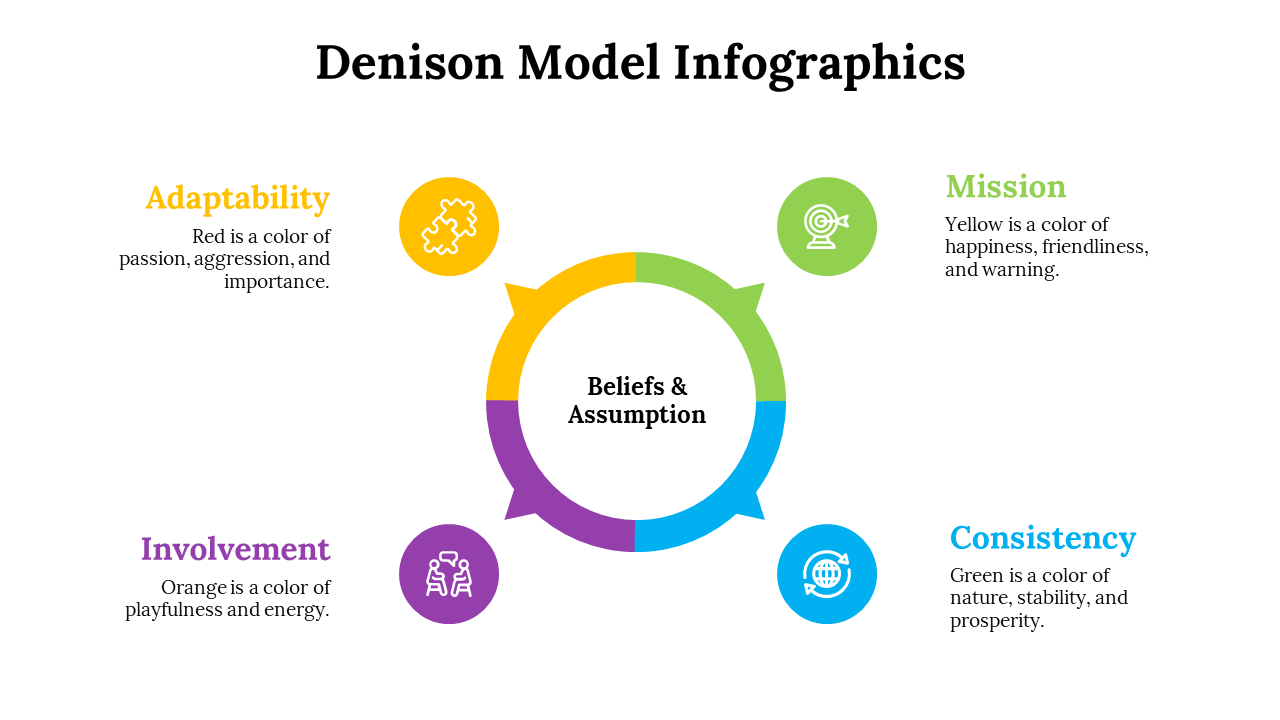 Denison Model Infographics

Adaptability
Red is a color of passion, aggression, and importance.

Mission
Yellow is a color of happiness, friendliness, and warning.

Beliefs & Assumption

Involvement
Orange is a color of playfulness and energy.

Consistency
Green is a color of nature, stability, and prosperity.