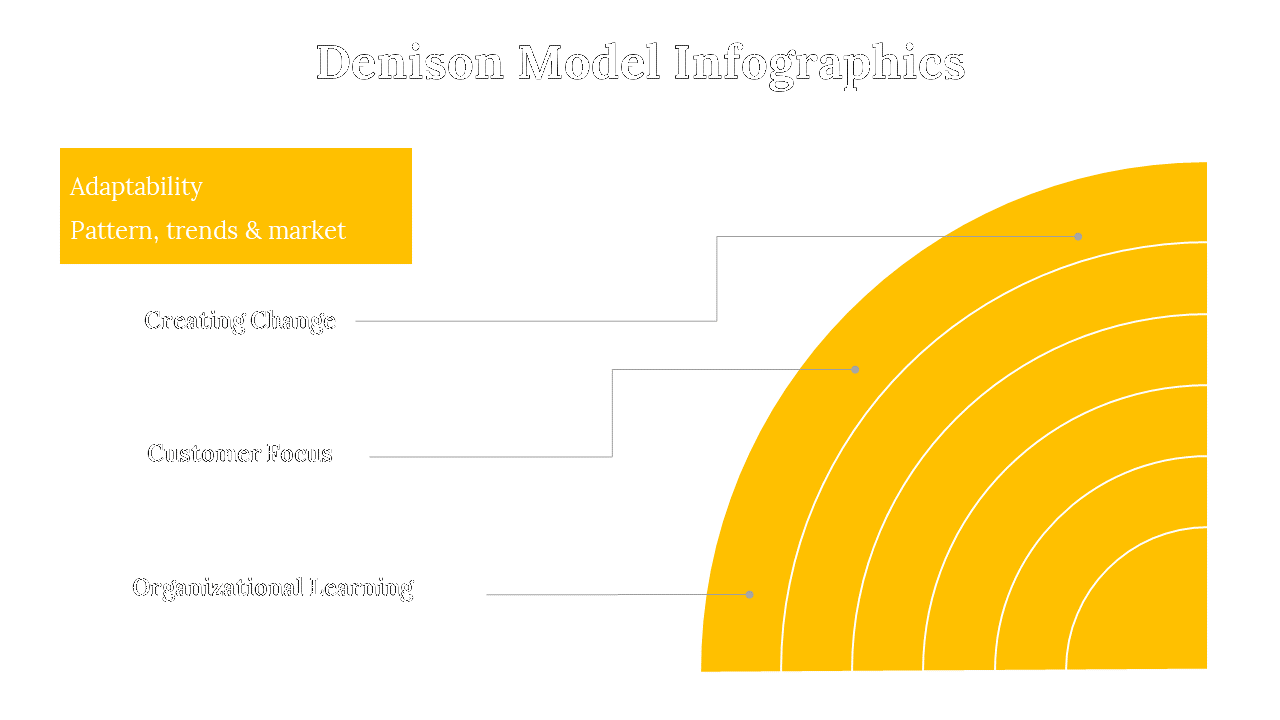 Denison Model Infographics

Adaptability

Pattern, trends & market

Creating Change

Customer Focus

Organizational Learning