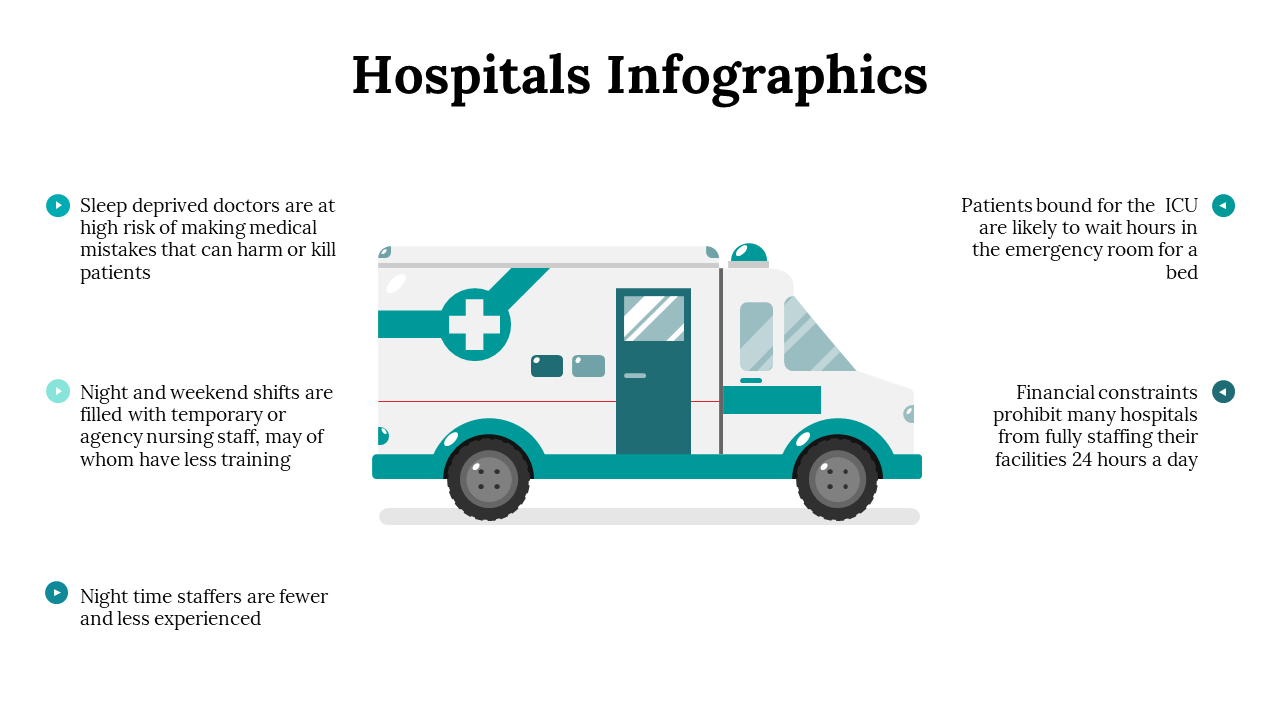 Hospitals Infographics

Sleep deprived doctors are at high risk of making medical mistakes that can harm or kill patients

Night and weekend shifts are filled with temporary or agency nursing staff, may of whom have less training

Night time staffers are fewer and less experienced

Patients bound for the ICU are likely to wait hours in the emergency room for a bed

Financial constraints prohibit many hospitals from fully staffing their facilities 24 hours a day