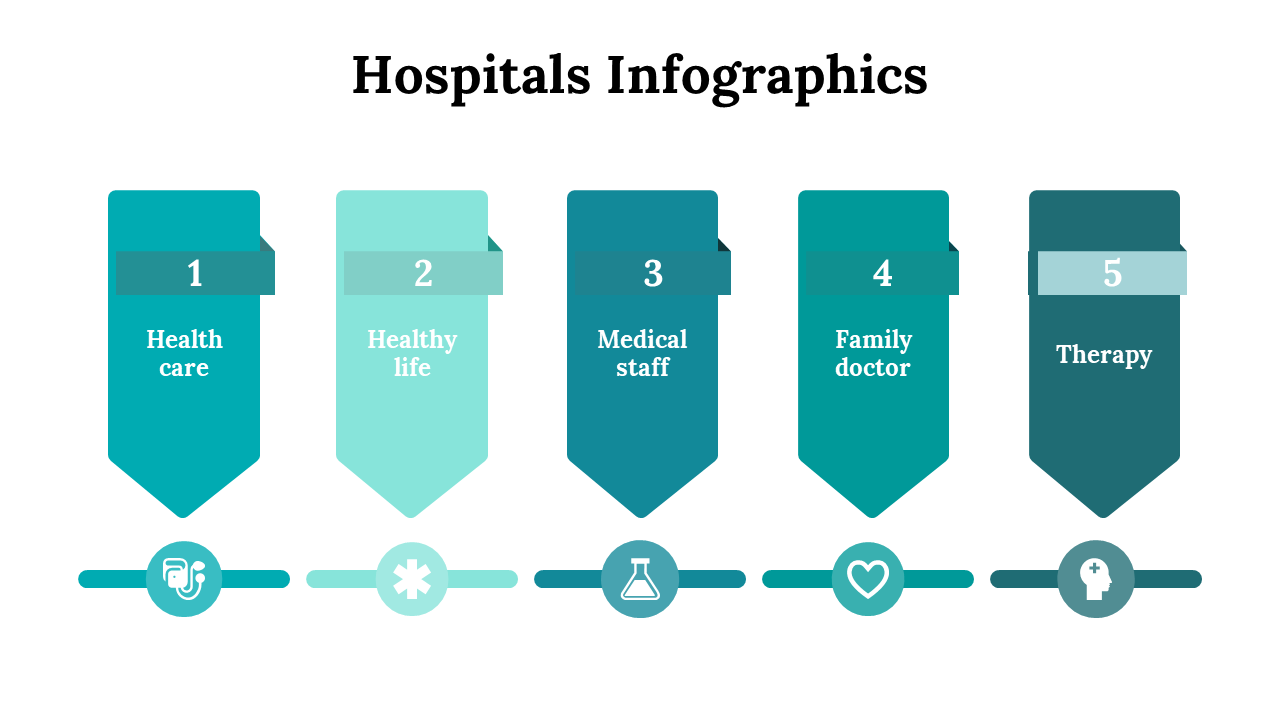 Hospitals Infographics

1
Health care

2
Healthy life

3
Medical staff

4
Family doctor

5
Therapy