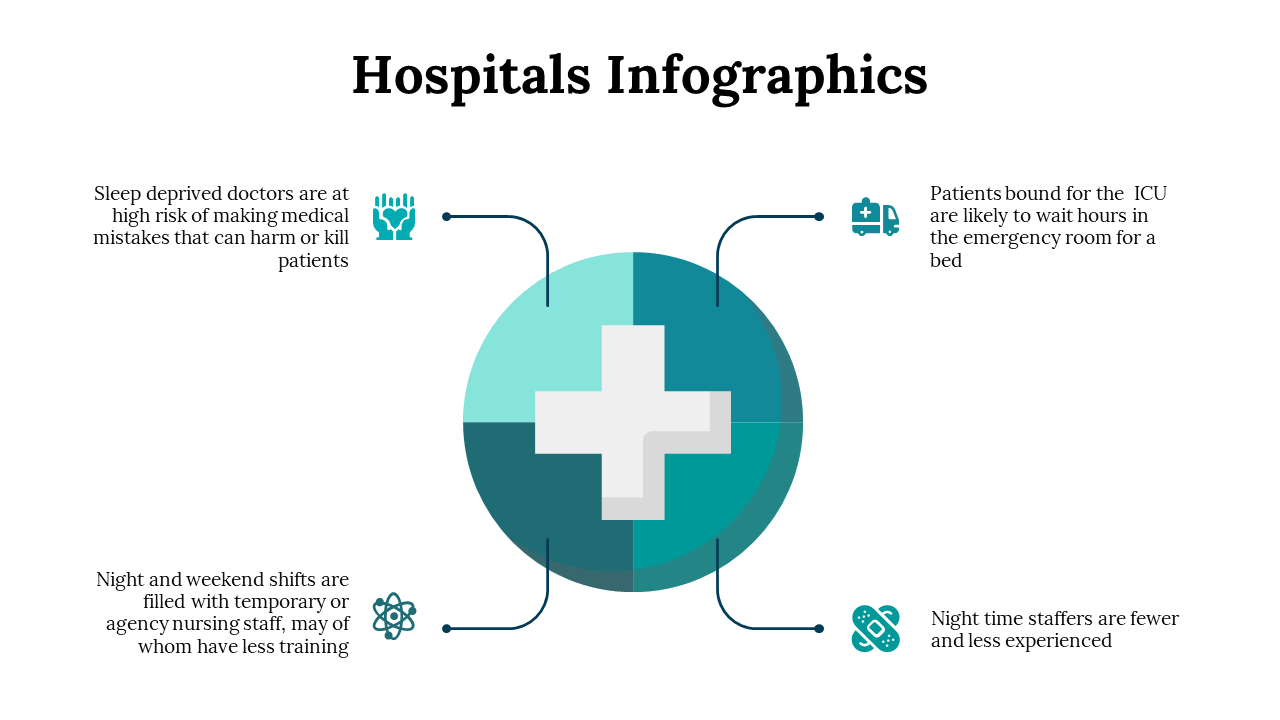 Hospitals Infographics

Sleep deprived doctors are at high risk of making medical mistakes that can harm or kill patients

Patients bound for the ICU are likely to wait hours in the emergency room for a bed

Night and weekend shifts are filled with temporary or agency nursing staff, may of whom have less training

Night time staffers are fewer and less experienced